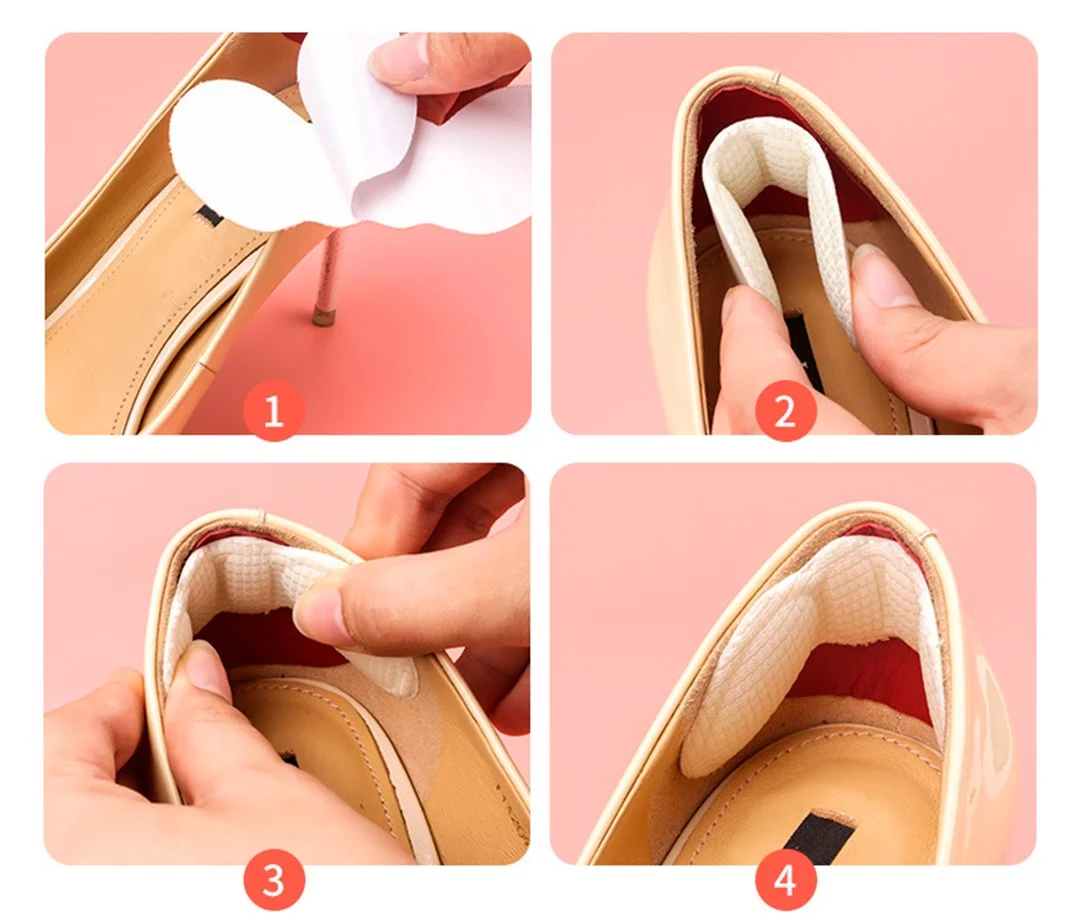 1

2

3

4