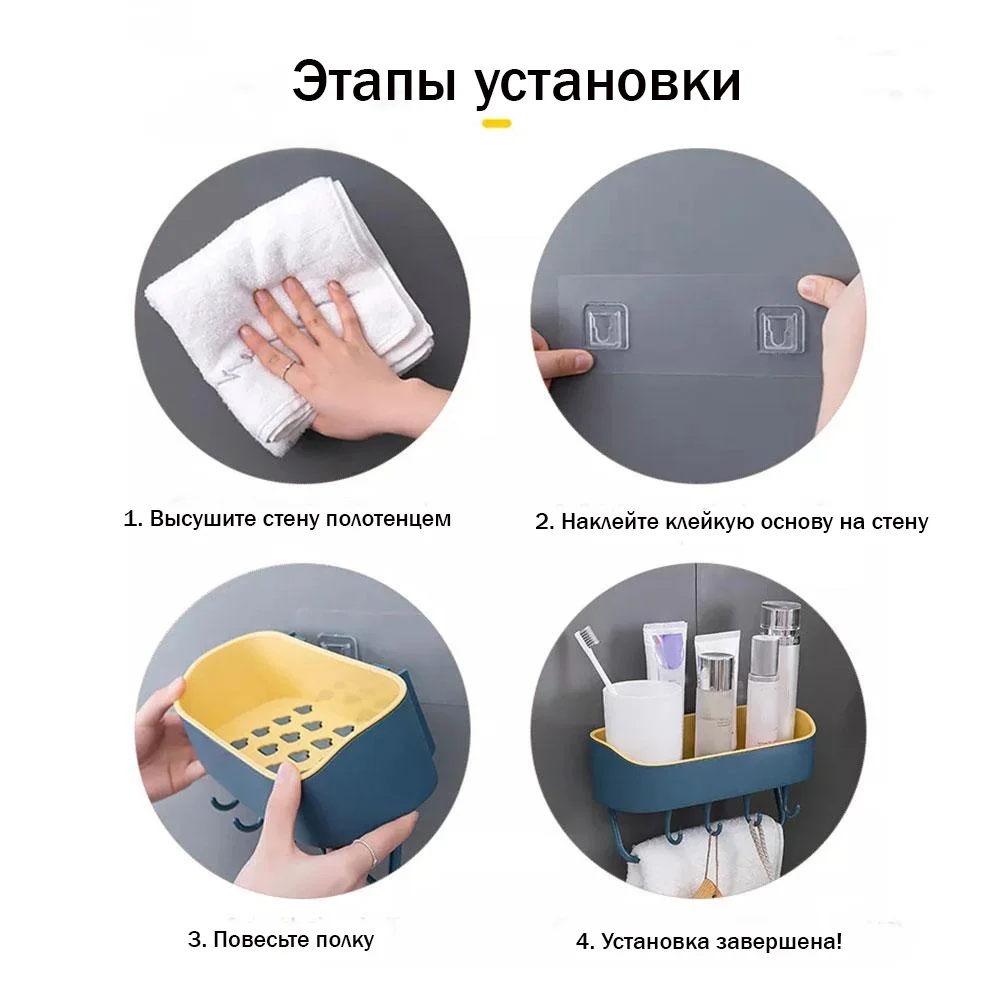 Этапы установки

1. Высушите стену полотенцем

2. Наклейте клейкую основу на стену

3. Повесьте полку

4. Установка завершена!