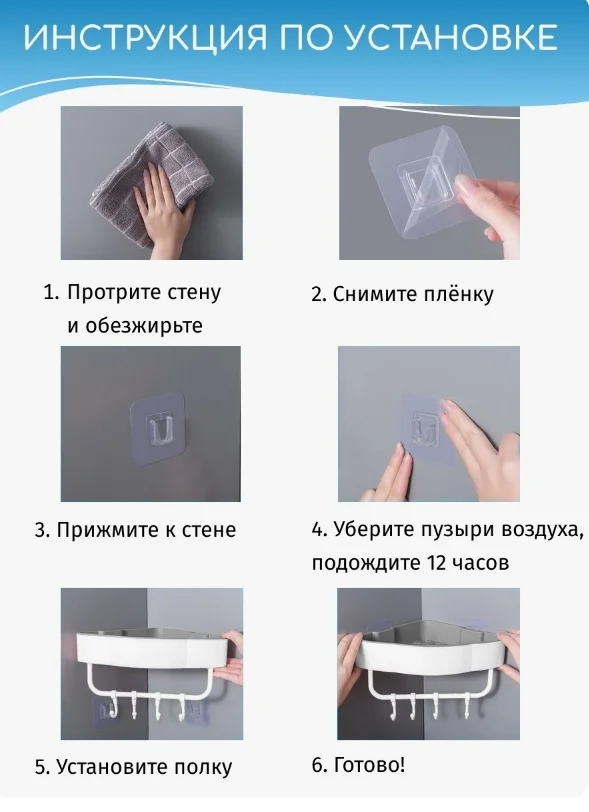 ИНСТРУКЦИЯ ПО УСТАНОВКЕ

1. Протрите стену и обезжирьте

2. Снимите плёнку

3. Прижмите к стене

4. Уберите пузыри воздуха, подождите 12 часов

5. Установите полку

6. Готово!