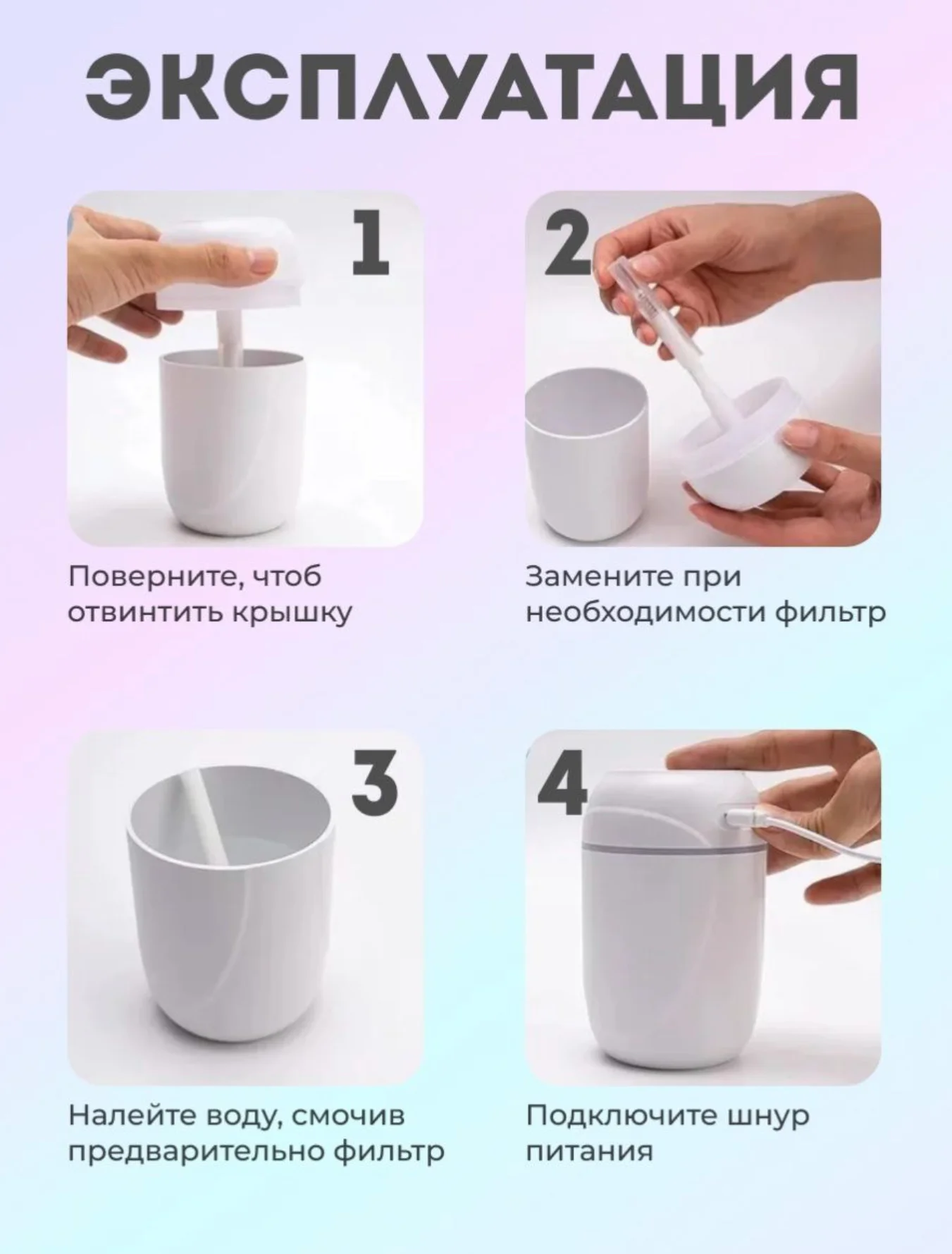 ЭКСПЛУАТАЦИЯ

1

Поверните, чтоб отвинтить крышку

2

Замените при необходимости фильтр

3

Налейте воду, смочив предварительно фильтр

4

Подключите шнур питания