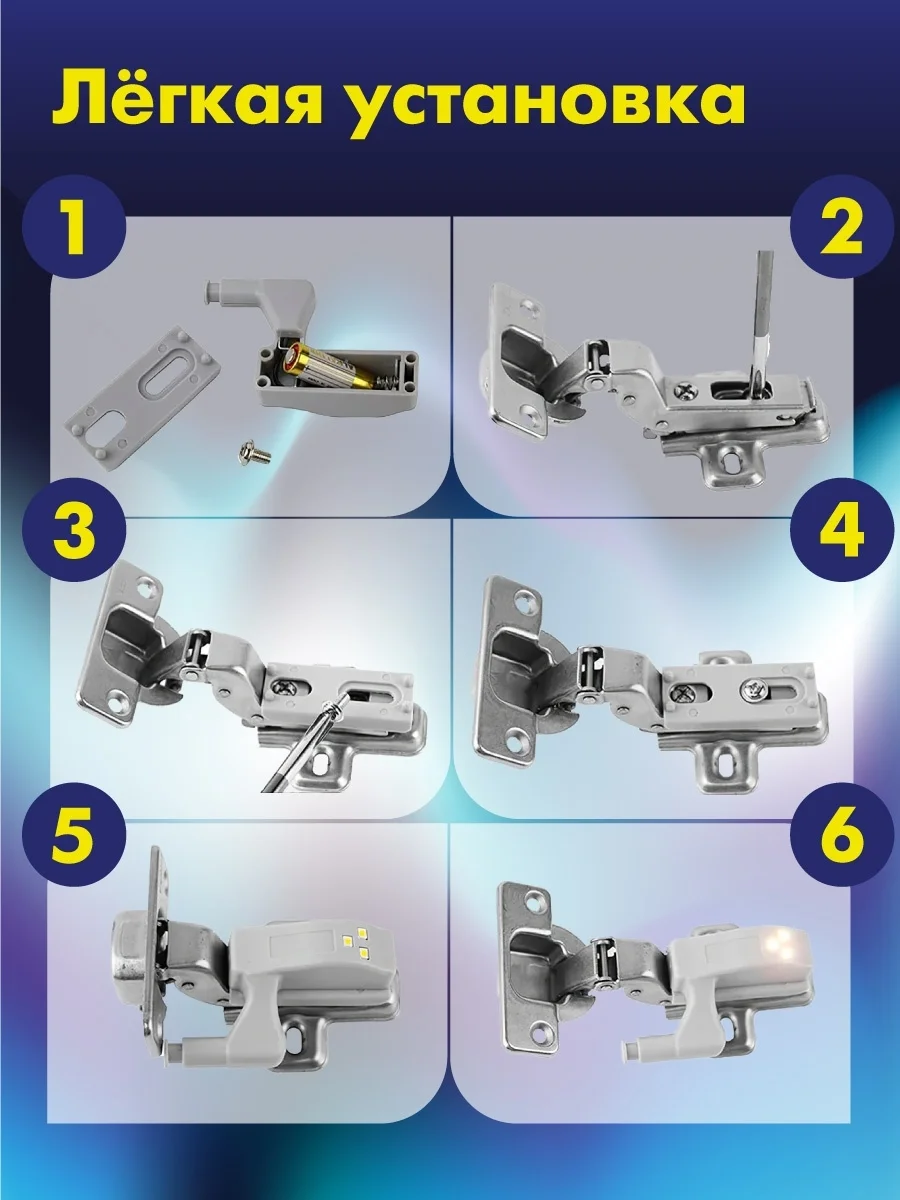 Лёгкая установка

1

2

3

4

5

6