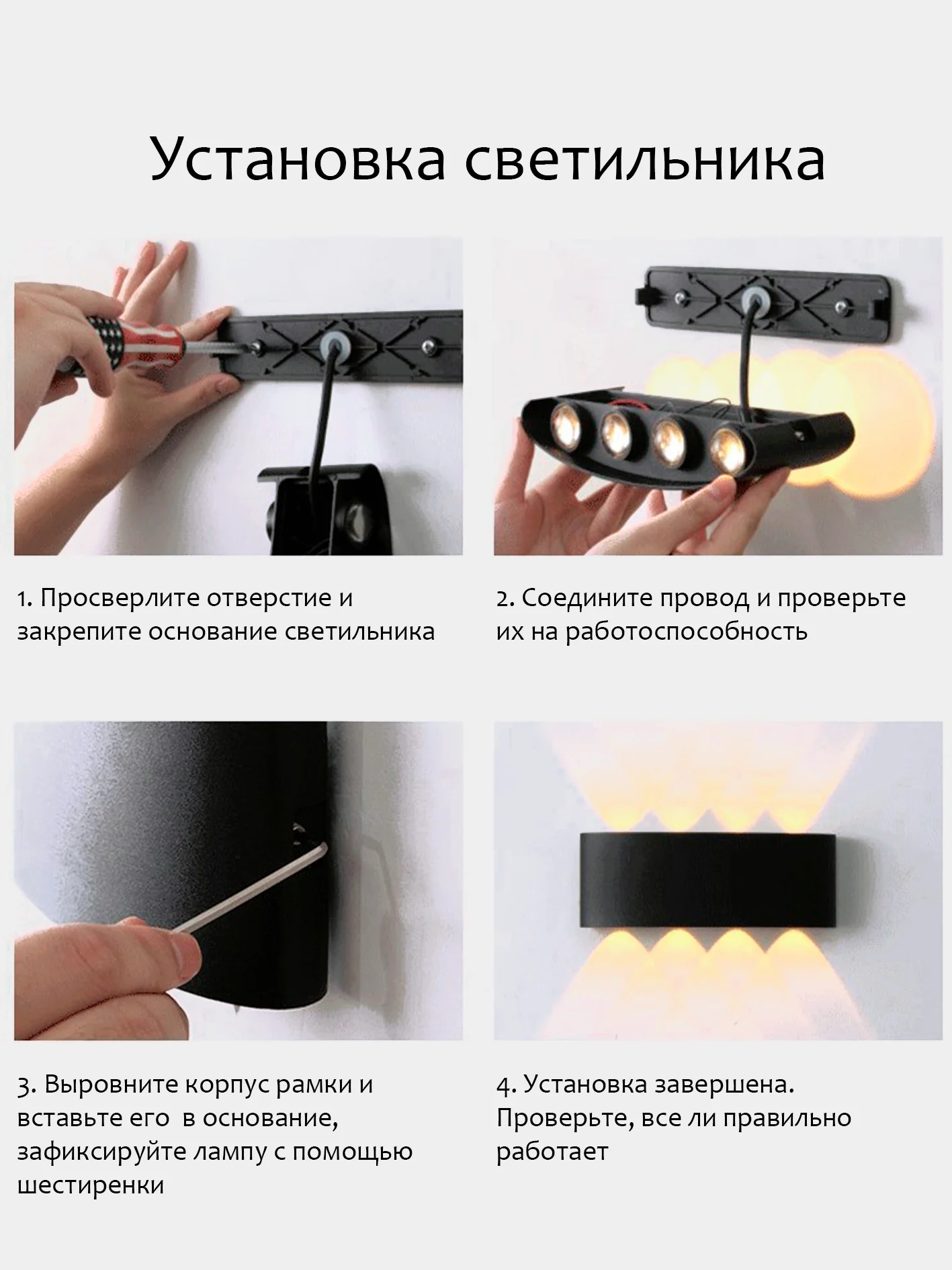 Установка светильника

1. Просверлите отверстие и закрепите основание светильника

2. Соедините провод и проверьте их на работоспособность

3. Выровните корпус рамки и вставьте его в основание, зафиксируйте лампу с помощью шестиренки

4. Установка завершена. Проверьте, все ли правильно работает