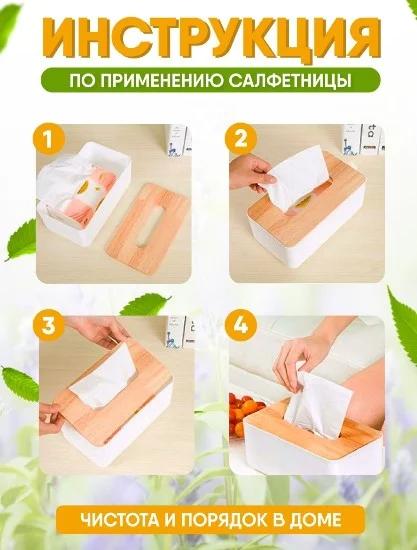 ИНСТРУКЦИЯ

ПО ПРИМЕНЕНИЮ САЛФЕТНИЦЫ

1

2

3

4

ЧИСТОТА И ПОРЯДОК В ДОМЕ