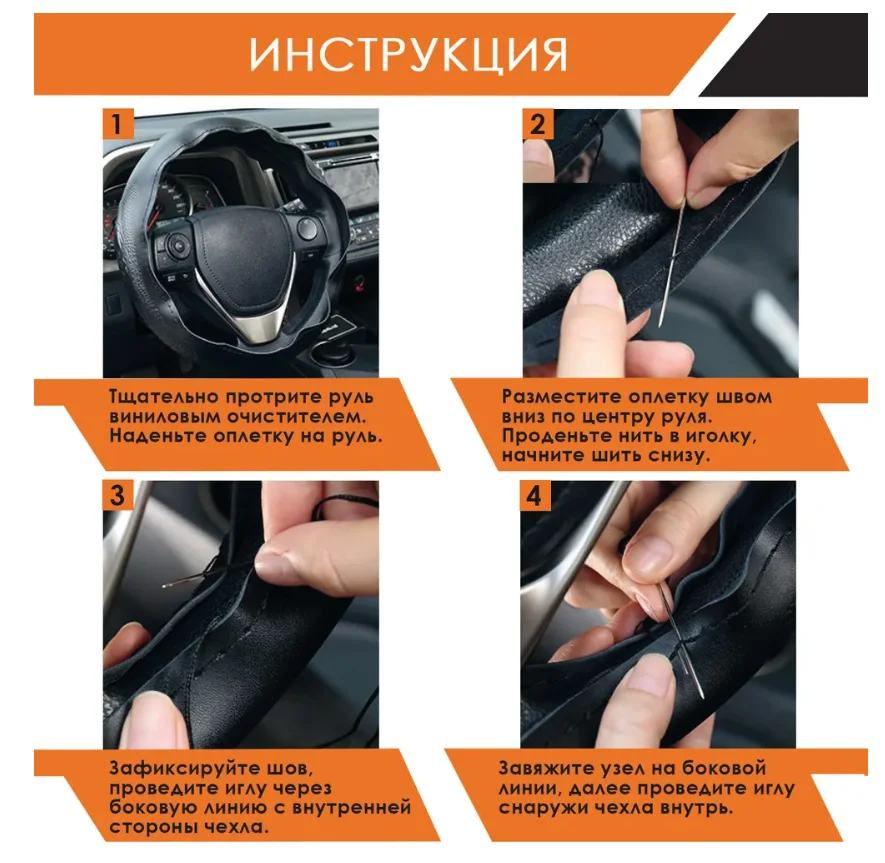 ИНСТРУКЦИЯ

1

Тщательно протрите руль виниловым очистителем. Наденьте оплетку на руль.

2

Разместите оплетку швом вниз по центру руля. Проденьте нить в иголку, начните шить снизу.

3

Зафиксируйте шов, проведите иглу через боковую линию с внутренней стороны чехла.

4

Завяжите узел на боковой линии, далее проведите иглу снаружи чехла внутрь.