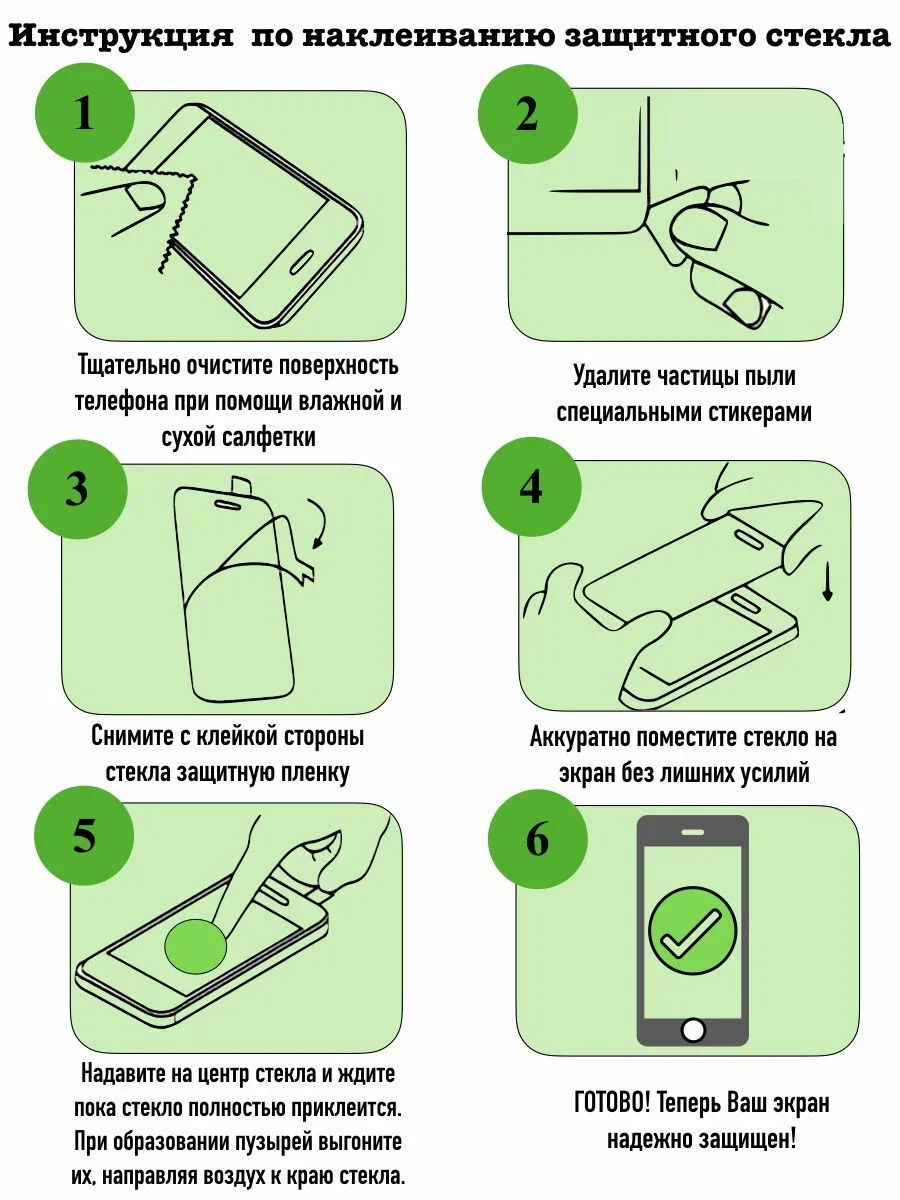 Инструкция по наклеиванию защитного стекла

1

Тщательно очистите поверхность телефона при помощи влажной и сухой салфетки

2

Удалите частицы пыли специальными стикерами

3

Снимите с клейкой стороны стекла защитную пленку

4

Аккуратно поместите стекло на экран без лишних усилий

5

Надавите на центр стекла и ждите пока стекло полностью приклеится. При образовании пузырей выгоните их, направляя воздух к краю стекла.

6

ГОТОВО! Теперь Ваш экран надежно защищен!