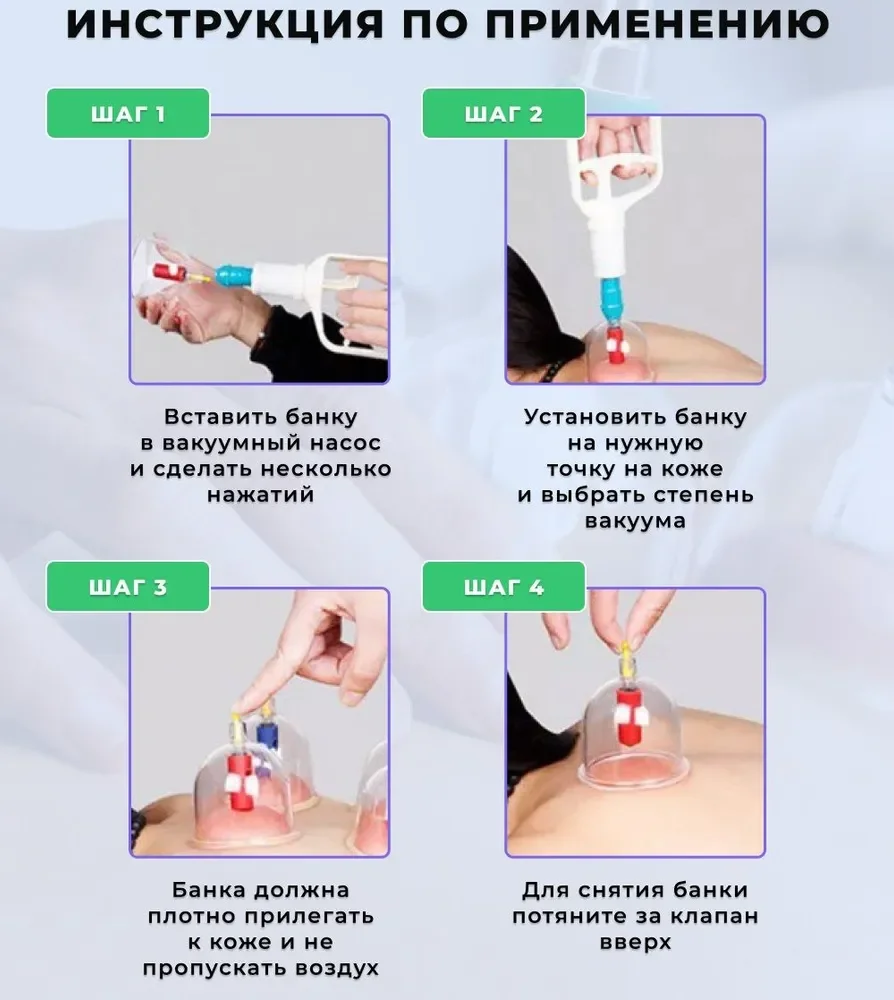 ИНСТРУКЦИЯ ПО ПРИМЕНЕНИЮ

ШАГ 1

Вставить банку в вакуумный насос и сделать несколько нажатий

ШАГ 2

Установить банку на нужную точку на коже и выбрать степень вакуума

ШАГ 3

Банка должна плотно прилегать к коже и не пропускать воздух

ШАГ 4

Для снятия банки потяните за клапан вверх