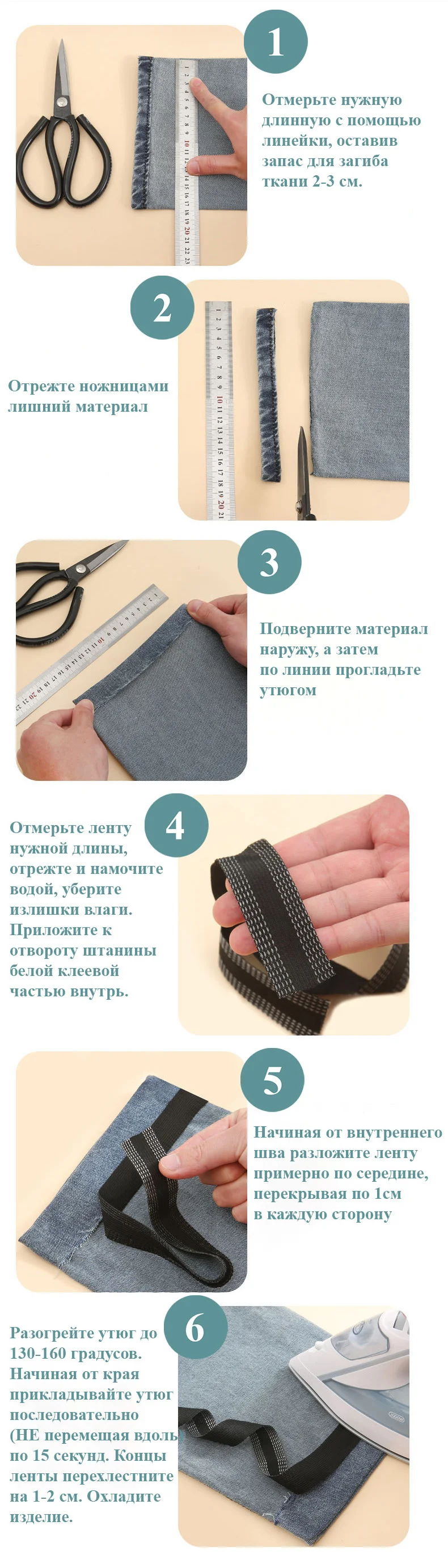 1

Отмерьте нужную длинную с помощью линейки, оставив запас для загиба ткани 2-3 см.

2

Отрежте ножницами лишний материал

3

Подверните материал наружу, а затем по линии прогладьте утюгом

4

Отмерьте ленту нужной длины, отрежте и намочите водой, уберите излишки влаги. Приложите к отвороту штанины белой клеевой частью внутрь.

5

Начиная от внутреннего шва разложите ленту примерно по середине, перекрывая по 1см в каждую сторону

6

Разогрейте утюг до 130-160 градусов. Начиная от края прикладывайте утюг последовательно (НЕ перемещая вдоль по 15 секунд. Концы ленты перехлестните на 1-2 см. Охладите изделие.