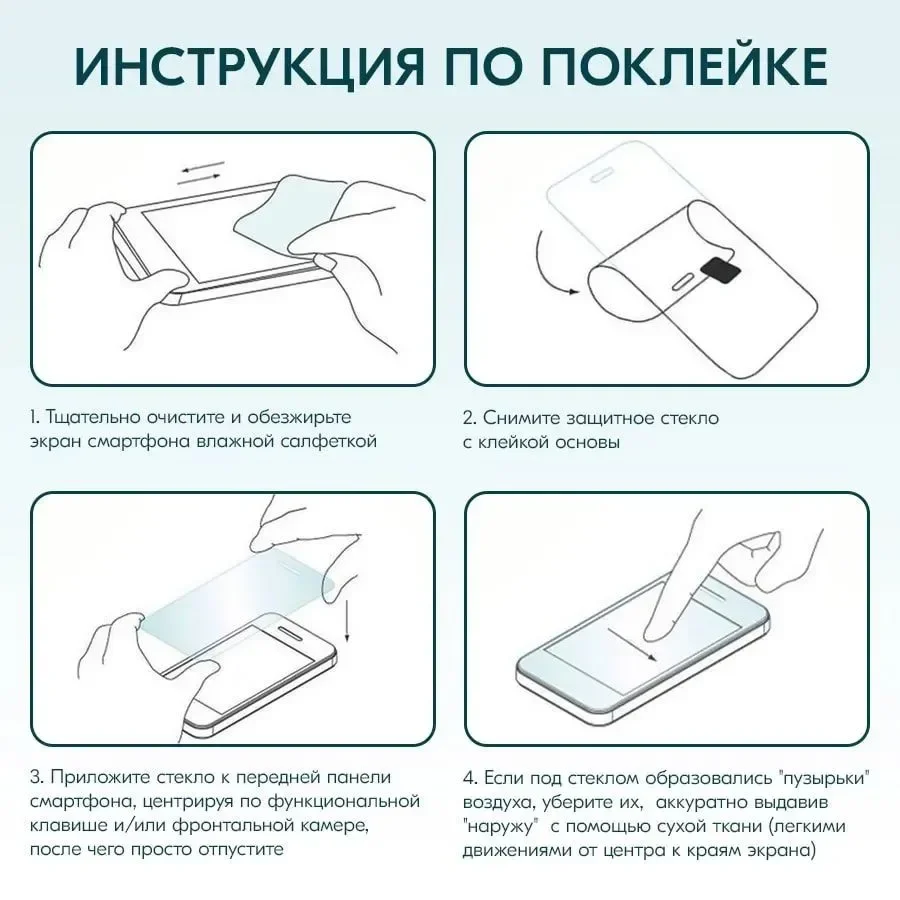 ИНСТРУКЦИЯ ПО ПОКЛЕЙКЕ

1. Тщательно очистите и обезжирьте экран смартфона влажной салфеткой

2. Снимите защитное стекло с клейкой основы

3. Приложите стекло к передней панели смартфона, центрируя по функциональной клавише и/или фронтальной камере, после чего просто отпустите

4. Если под стеклом образовались "пузырьки" воздуха, уберите их, аккуратно выдавив "наружу" с помощью сухой ткани (легкими движениями от центра к краям экрана)