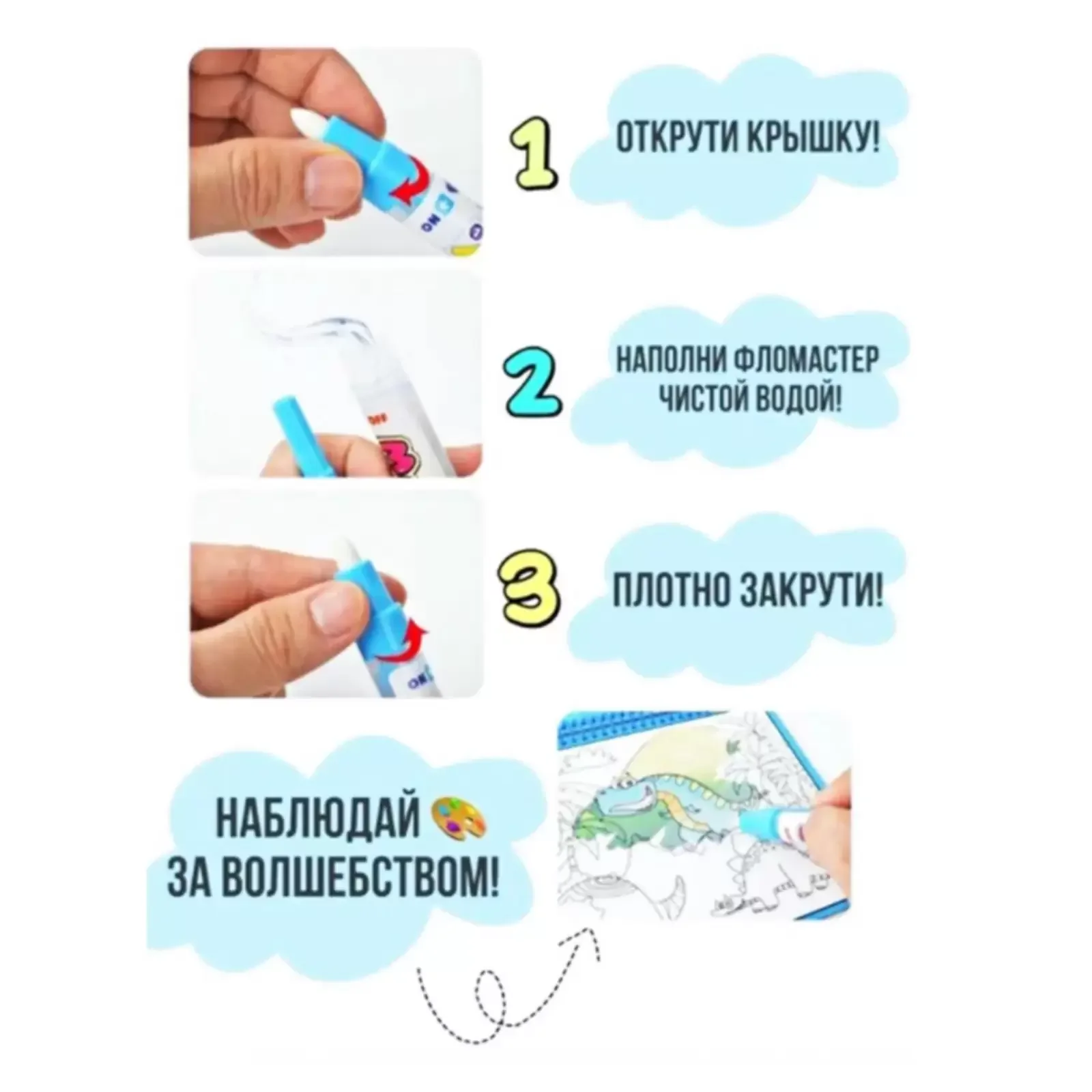 1 ОТКРУТИ КРЫШКУ!

2 НАПОЛНИ ФЛОМАСТЕР ЧИСТОЙ ВОДОЙ!

3 ПЛОТНО ЗАКРУТИ!

НАБЛЮДАЙ ЗА ВОЛШЕБСТВОМ!