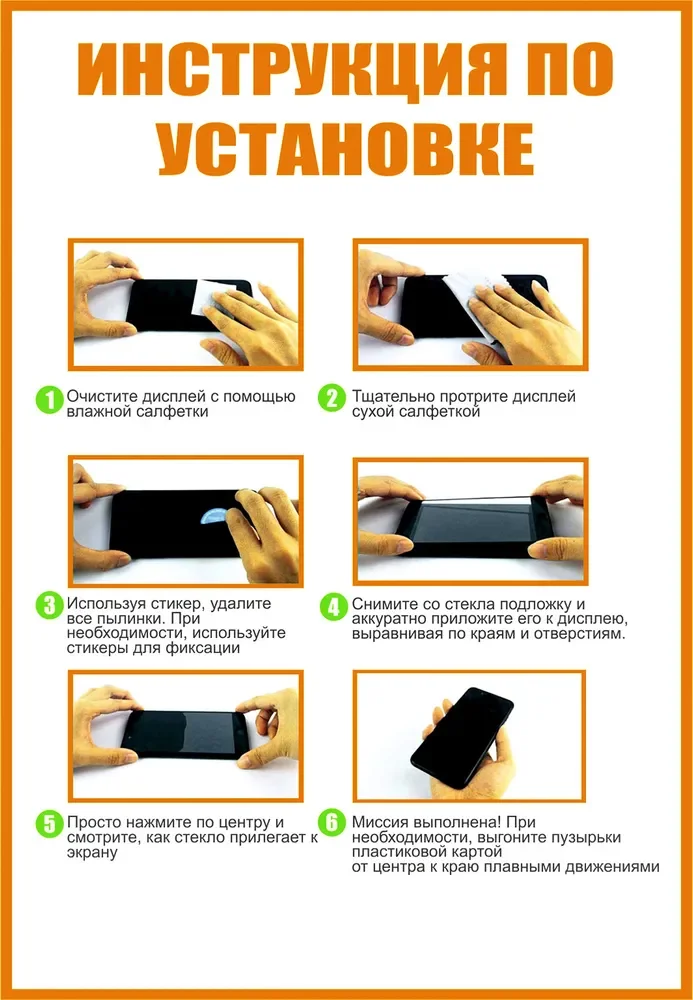 ИНСТРУКЦИЯ ПО УСТАНОВКЕ

1 Очистите дисплей с помощью влажной салфетки

2 Тщательно протрите дисплей сухой салфеткой

3 Используя стикер, удалите все пылинки. При необходимости, используйте стикеры для фиксации

4 Снимите со стекла подложку и аккуратно приложите его к дисплею, выравнивая по краям и отверстиям.

5 Просто нажмите по центру и смотрите, как стекло прилегает к экрану

6 Миссия выполнена! При необходимости, выгоните пузырьки пластиковой картой от центра к краю плавными движениями