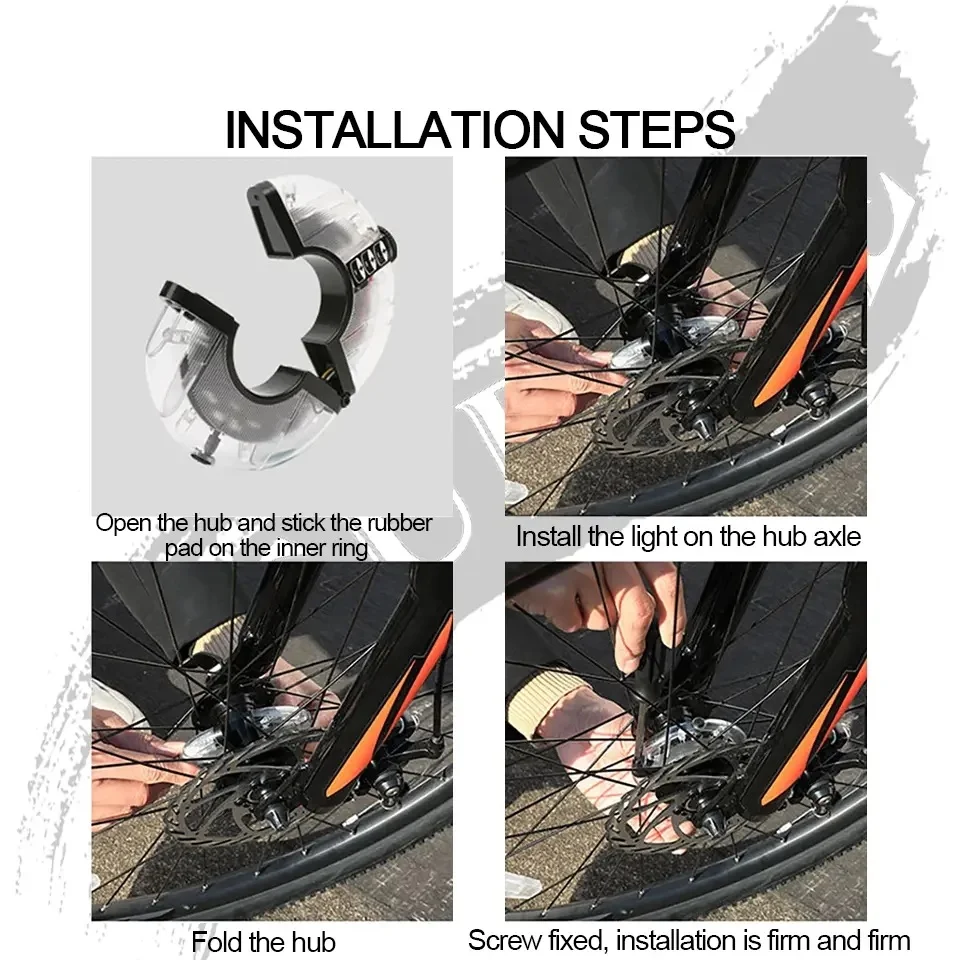 INSTALLATION STEPS

Open the hub and stick the rubber pad on the inner ring

Install the light on the hub axle

Fold the hub

Screw fixed, installation is firm and firm