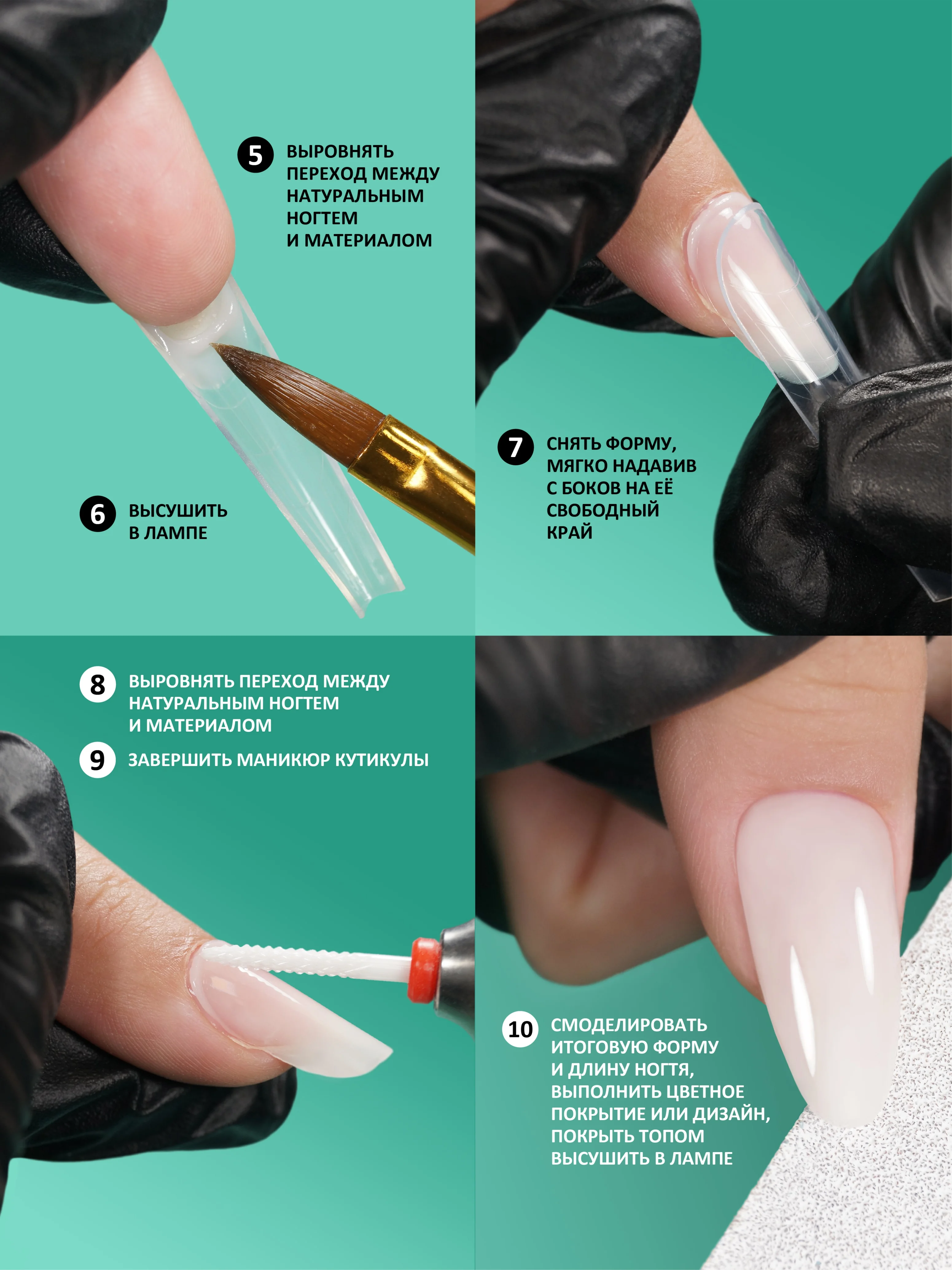 5 ВЫРОВНЯТЬ ПЕРЕХОД МЕЖДУ НАТУРАЛЬНЫМ НОГТЕМ И МАТЕРИАЛОМ

6 ВЫСУШИТЬ В ЛАМПЕ

7 СНЯТЬ ФОРМУ, МЯГКО НАДАВИВ С БОКОВ НА ЕЁ СВОБОДНЫЙ КРАЙ

8 ВЫРОВНЯТЬ ПЕРЕХОД МЕЖДУ НАТУРАЛЬНЫМ НОГТЕМ И МАТЕРИАЛОМ

9 ЗАВЕРШИТЬ МАНИКЮР КУТИКУЛЫ

10 СМОДЕЛИРОВАТЬ ИТОГОВУЮ ФОРМУ И ДЛИНУ НОГТЯ, ВЫПОЛНИТЬ ЦВЕТНОЕ ПОКРЫТИЕ ИЛИ ДИЗАЙН, ПОКРЫТЬ ТОПОМ ВЫСУШИТЬ В ЛАМПЕ