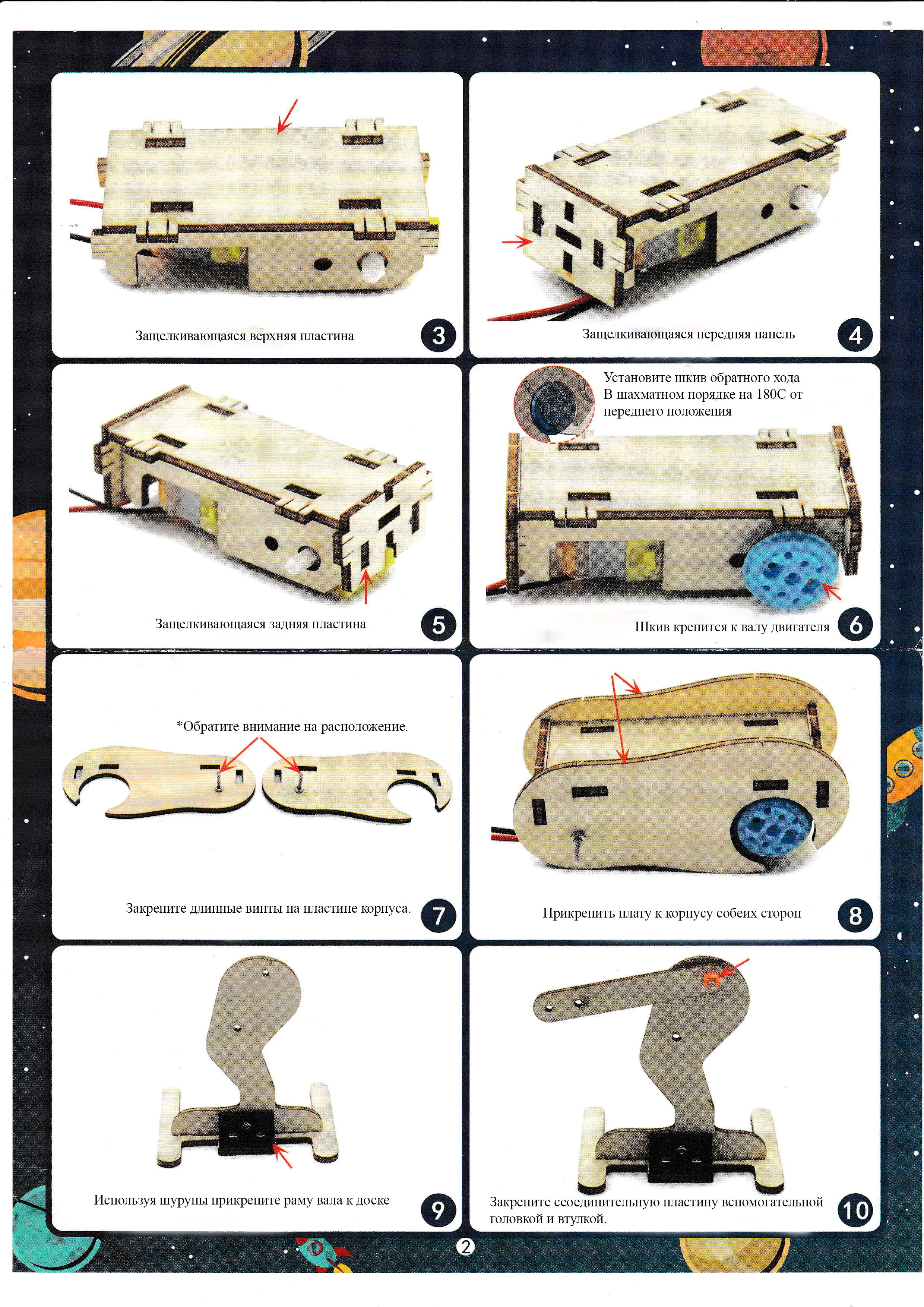 Защелкивающаяся верхняя пластина
3

Защелкивающаяся передняя панель
4

Защелкивающаяся задняя пластина
5

Установите шкив обратного хода В шахматном порядке на 180С от переднего положения

Шкив крепится к валу двигателя
6

*Обратите внимание на расположение.

Закрепите длинные винты на пластине корпуса.
7

Прикрепить плату к корпусу собеих сторон
8

Используя шурупы прикрепите раму вала к доске
9

Закрепите сеоединительную пластину вспомогательной головкой и втулкой.
10

2