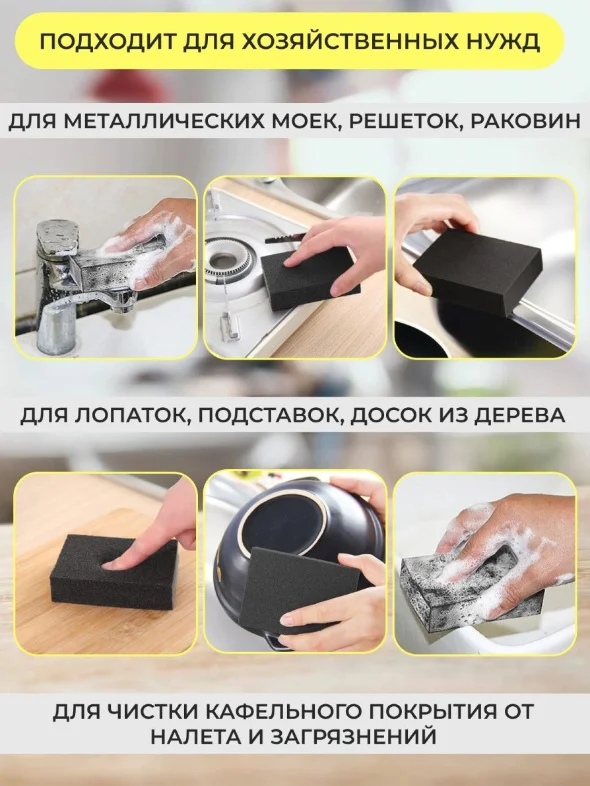 ПОДХОДИТ ДЛЯ ХОЗЯЙСТВЕННЫХ НУЖД

ДЛЯ МЕТАЛЛИЧЕСКИХ МОЕК, РЕШЕТОК, РАКОВИН

ДЛЯ ЛОПАТОК, ПОДСТАВОК, ДОСОК ИЗ ДЕРЕВА

ДЛЯ ЧИСТКИ КАФЕЛЬНОГО ПОКРЫТИЯ ОТ НАЛЕТА И ЗАГРЯЗНЕНИЙ