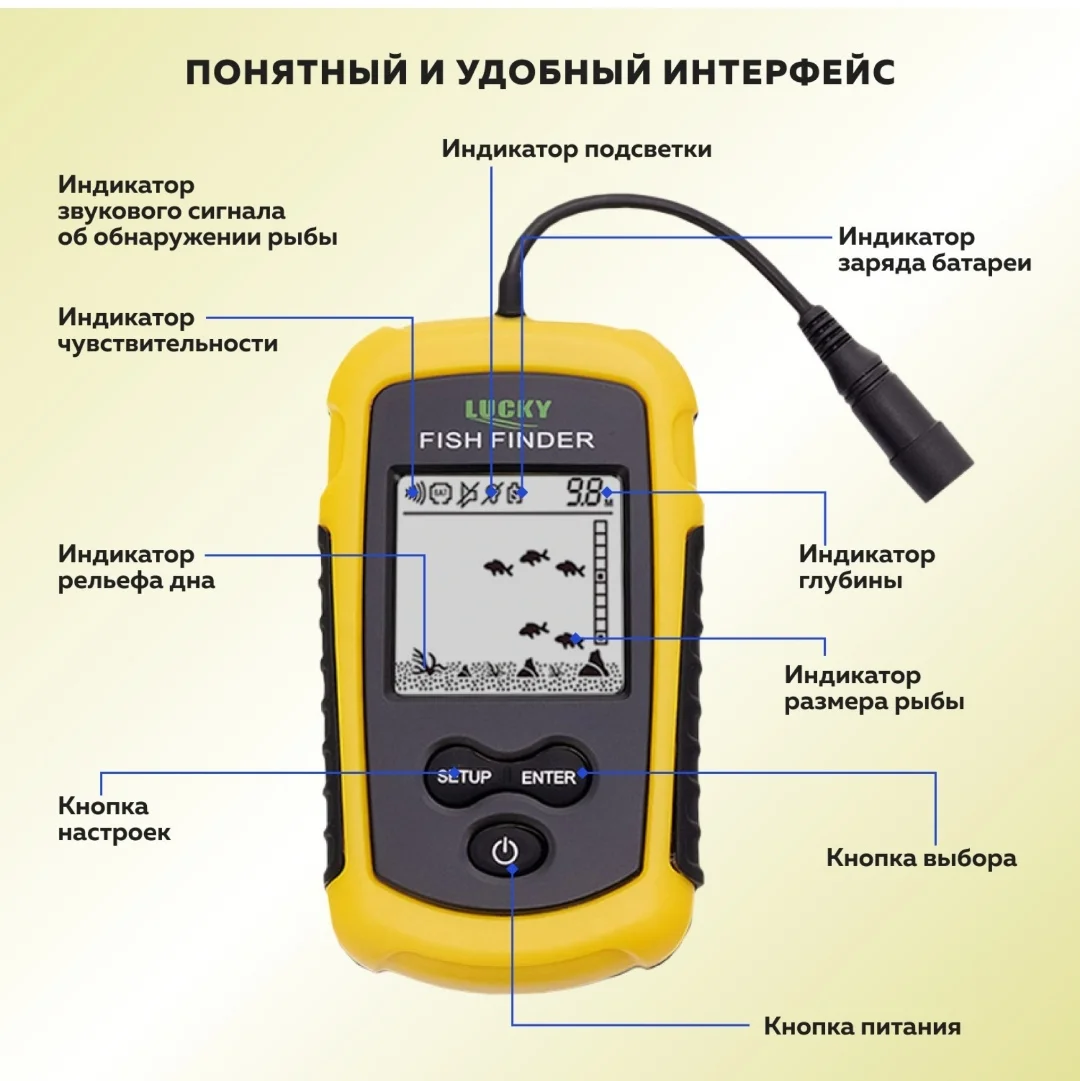 ПОНЯТНЫЙ И УДОБНЫЙ ИНТЕРФЕЙС

Индикатор подсветки

Индикатор звукового сигнала об обнаружении рыбы

Индикатор заряда батареи

Индикатор чувствительности

LUCKY

FISH FINDER

9.8 M

Индикатор рельефа дна

Индикатор глубины

Индикатор размера рыбы

SETUP

ENTER

Кнопка настроек

Кнопка выбора

Кнопка питания