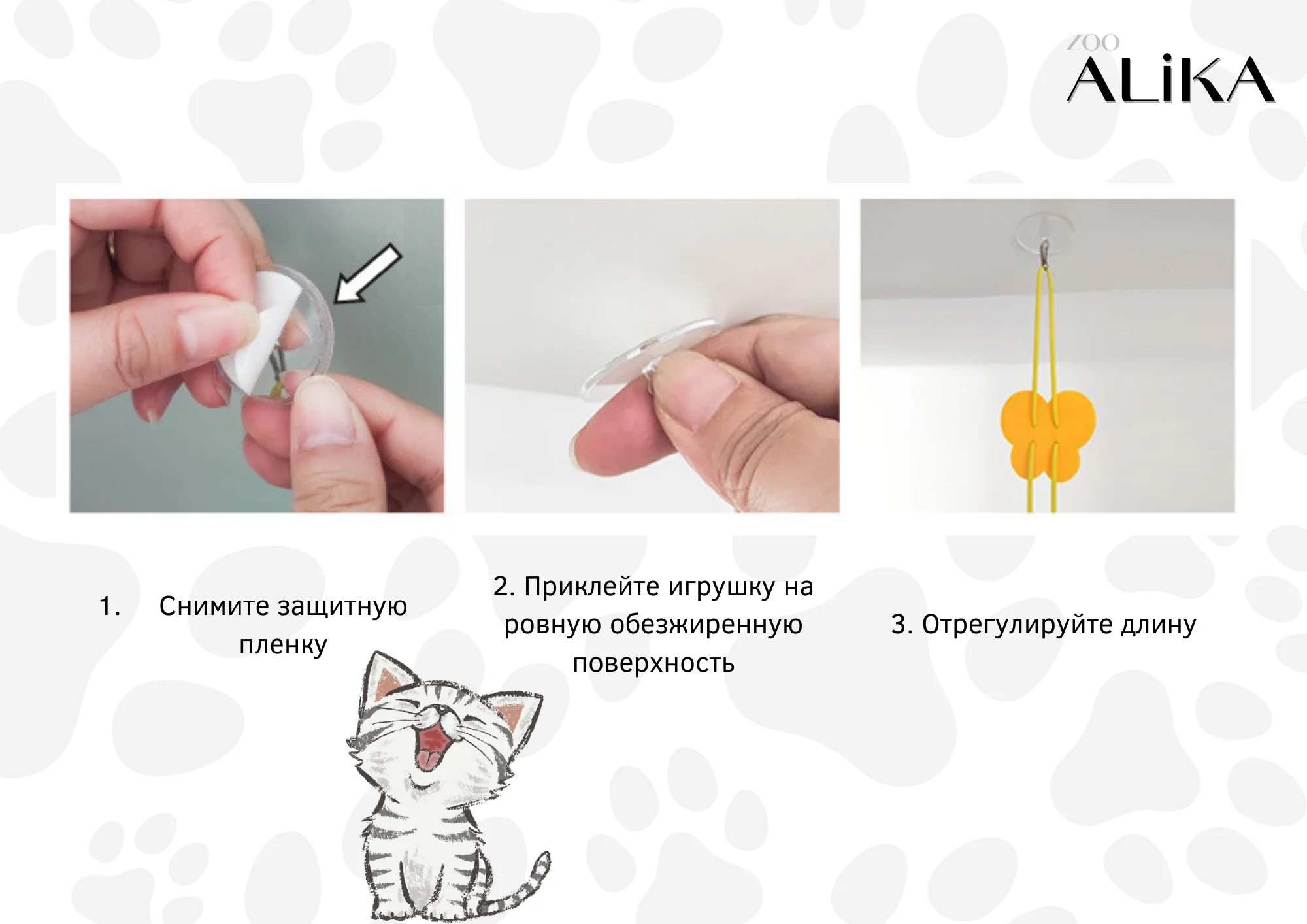 ZOO
ALiKA

1. Снимите защитную пленку

2. Приклейте игрушку на ровную обезжиренную поверхность

3. Отрегулируйте длину