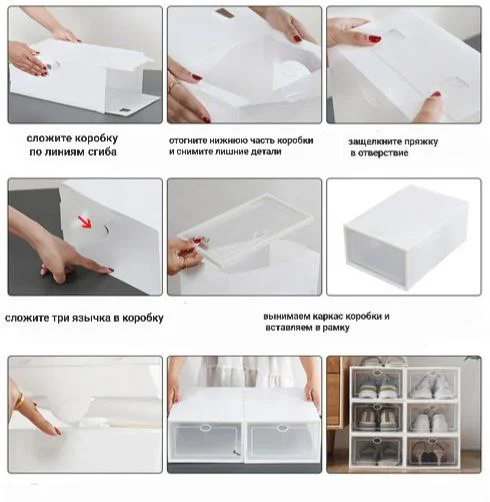 сложите коробку по линиям сгиба

отогните нижнюю часть коробки и снимите лишние детали

защелкните пряжку в отверствие

сложите три язычка в коробку

вынимаем каркас коробки и вставляем в рамку