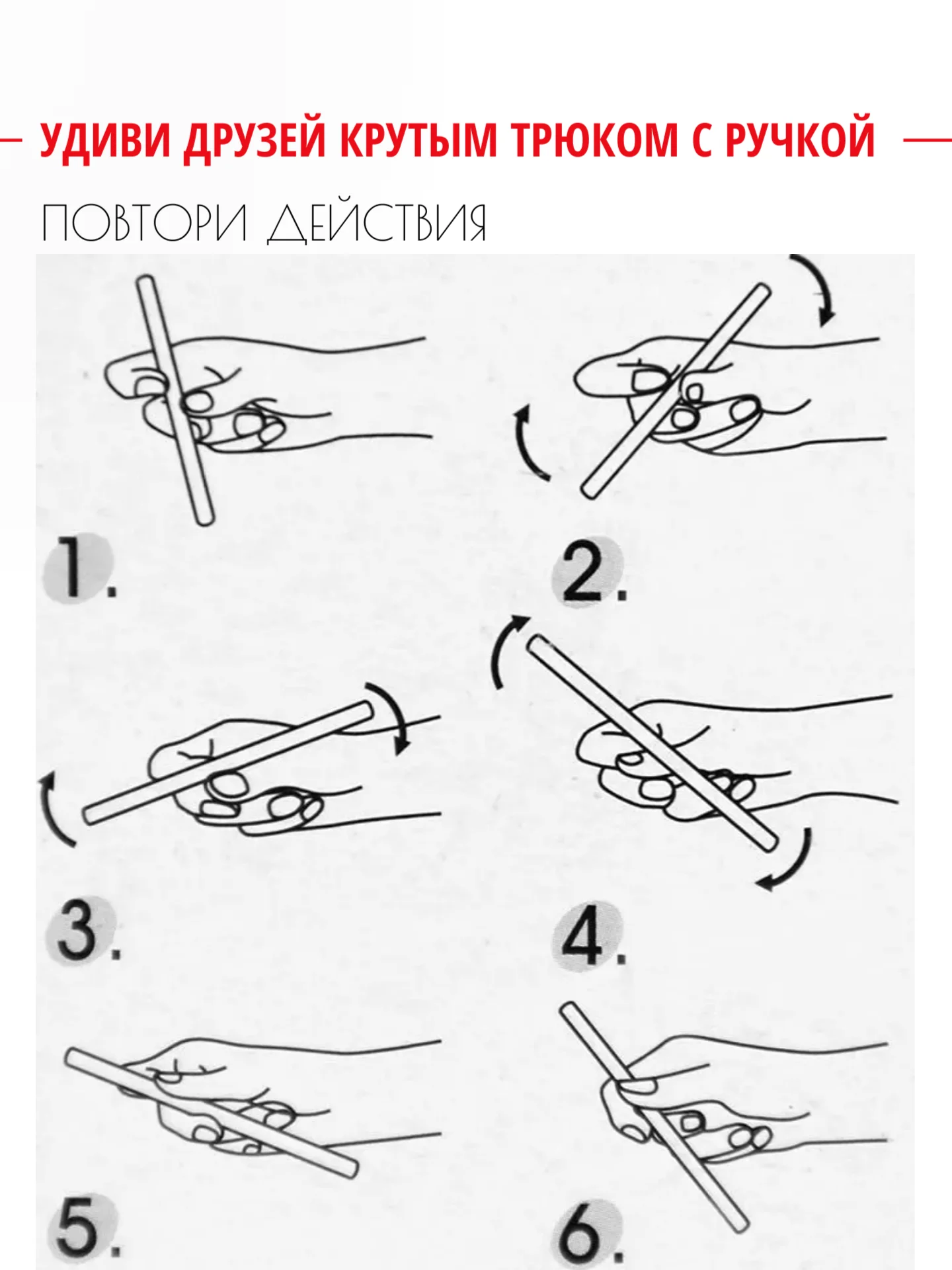 УДИВИ ДРУЗЕЙ КРУТЫМ ТРЮКОМ С РУЧКОЙ

ПОВТОРИ ДЕЙСТВИЯ

1.

2.

3.

4.

5.

6.