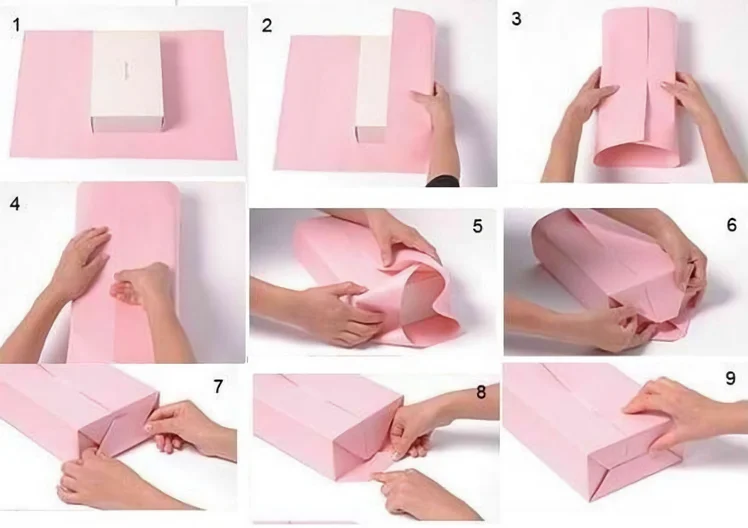 1
2
3
4
5
6
7
8
9