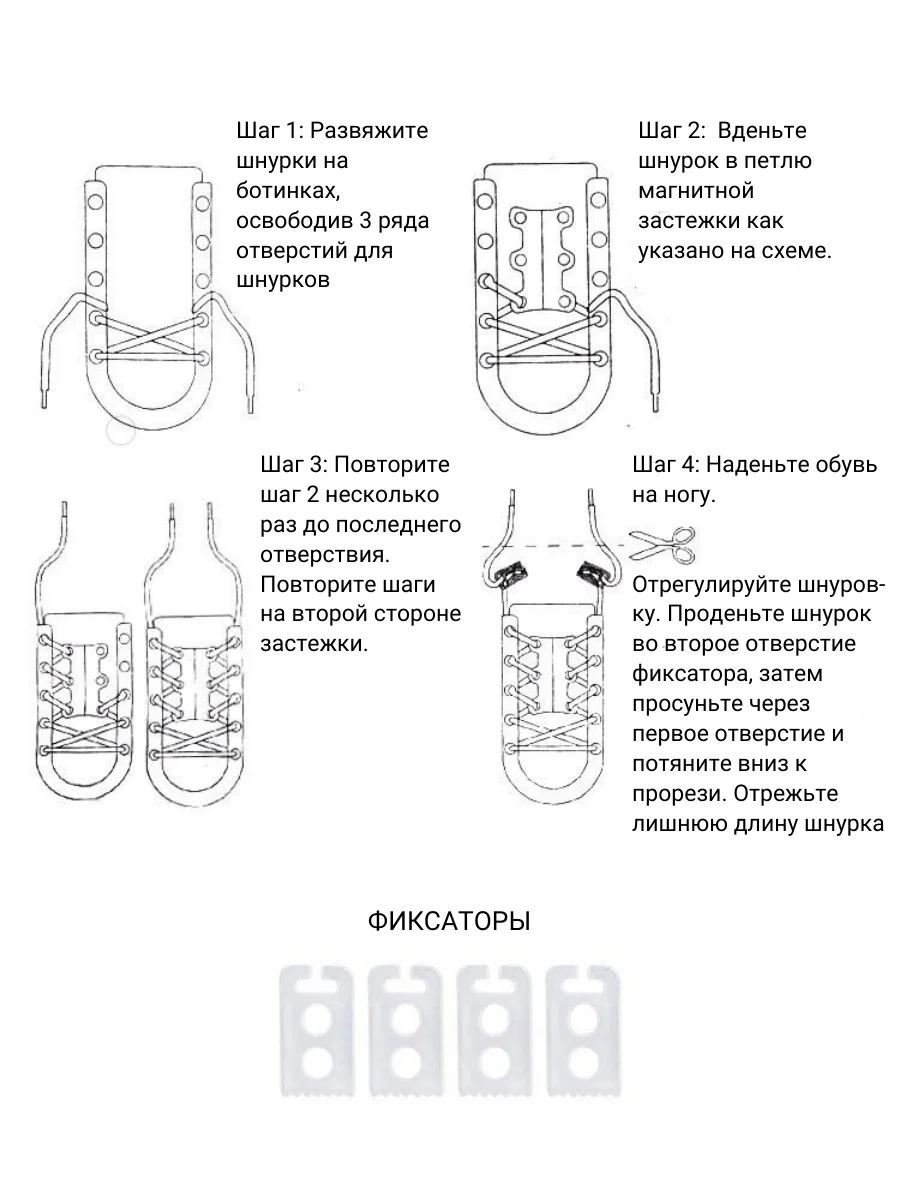 Шаг 1: Развяжите шнурки на ботинках, освободив 3 ряда отверстий для шнурков

Шаг 2: Вденьте шнурок в петлю магнитной застежки как указано на схеме.

Шаг 3: Повторите шаг 2 несколько раз до последнего отверствия. Повторите шаги на второй стороне застежки.

Шаг 4: Наденьте обувь на ногу.

Отрегулируйте шнуровку. Проденьте шнурок во второе отверстие фиксатора, затем просуньте через первое отверстие и потяните вниз к прорези. Отрежьте лишнюю длину шнурка

ФИКСАТОРЫ