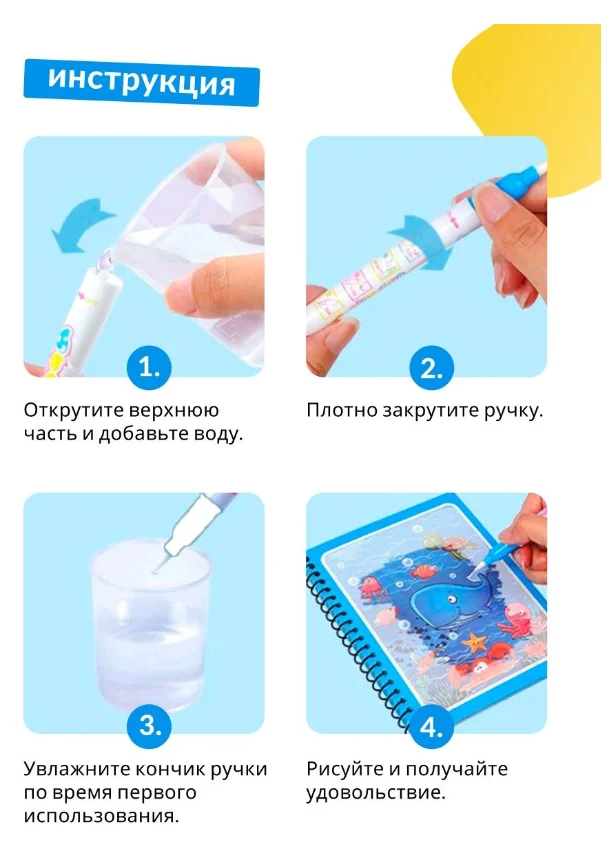 инструкция

1.

Открутите верхнюю часть и добавьте воду.

2.

Плотно закрутите ручку.

3.

Увлажните кончик ручки по время первого использования.

4.

Рисуйте и получайте удовольствие.