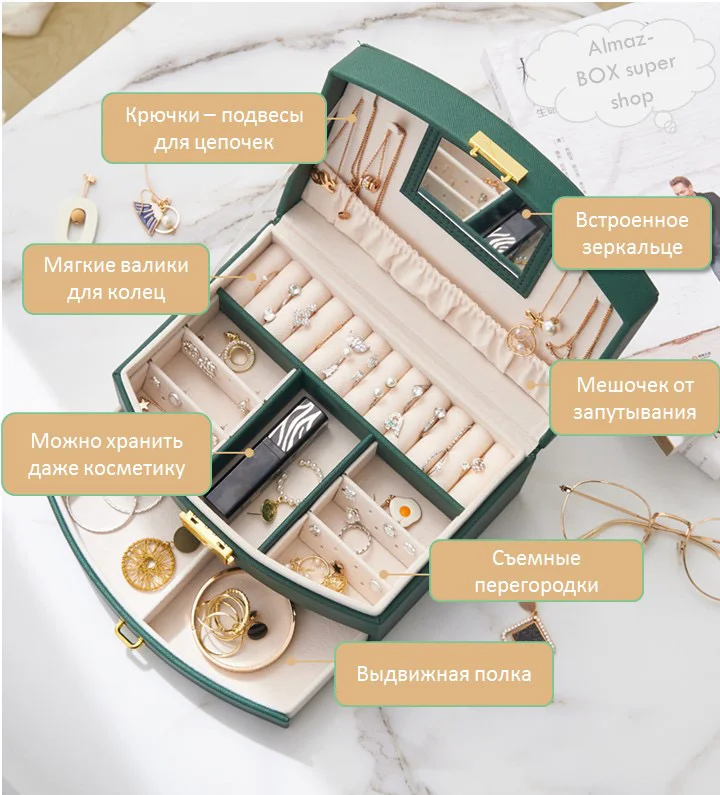 Almaz-BOX super shop

Крючки – подвесы для цепочек

Встроенное зеркальце

Мягкие валики для колец

Мешочек от запутывания

Можно хранить даже косметику

Съемные перегородки

Выдвижная полка