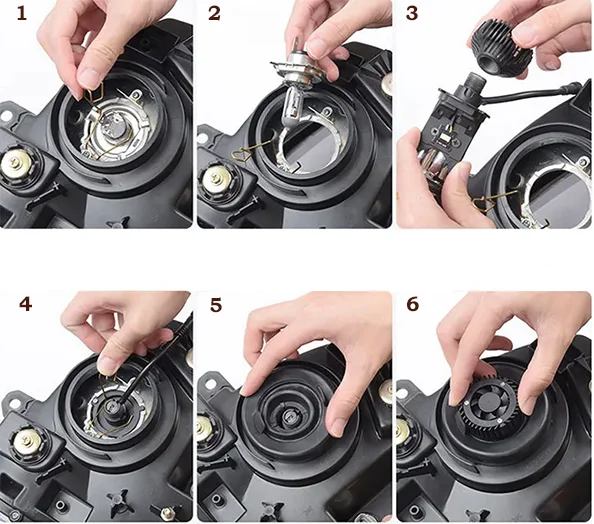 1

2

3

4

5

6