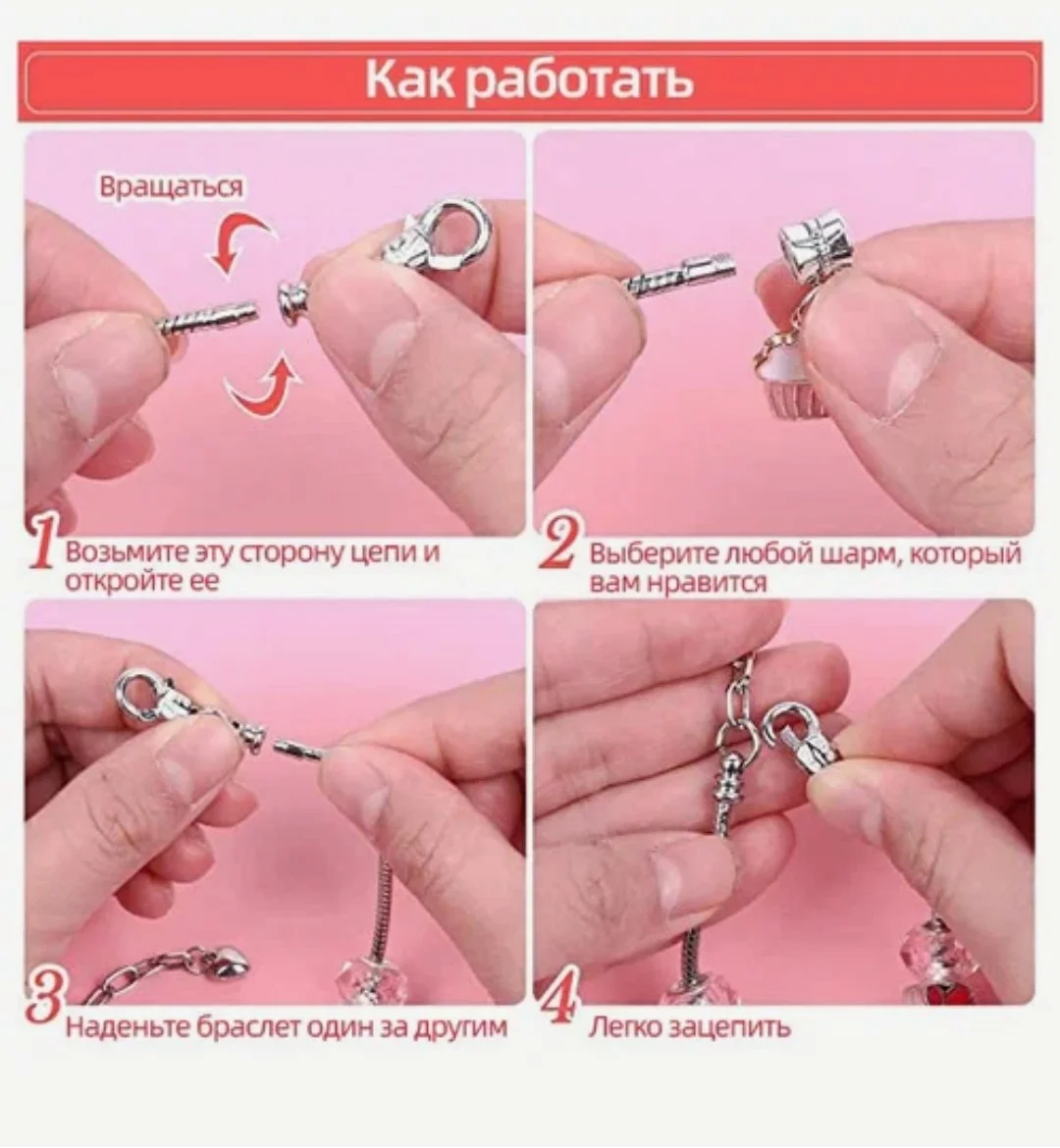 Как работать

Вращаться

1 Возьмите эту сторону цепи и откройте ее

2 Выберите любой шарм, который вам нравится

3 Наденьте браслет один за другим

4 Легко зацепить