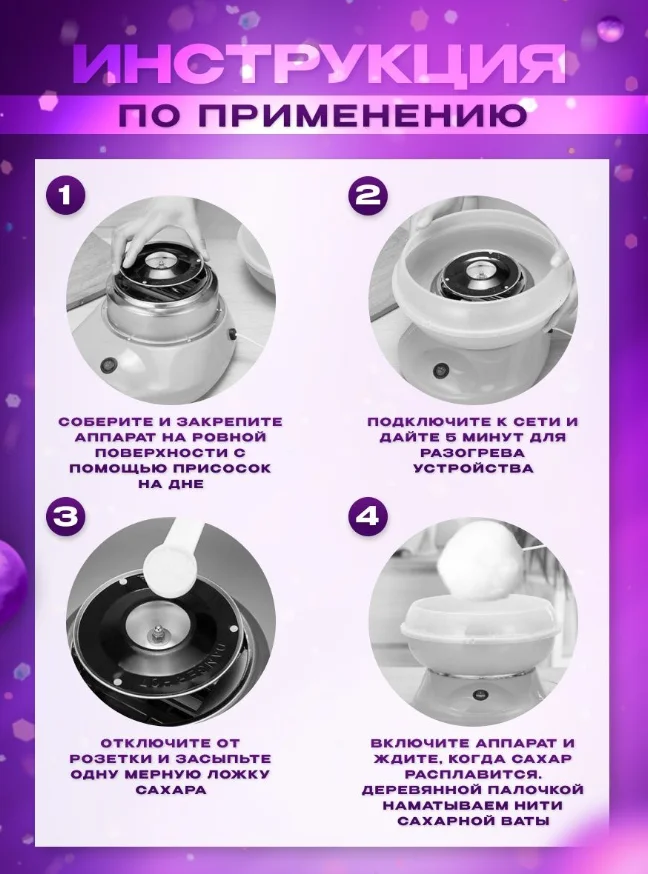 ИНСТРУКЦИЯ
ПО ПРИМЕНЕНИЮ

1

СОБЕРИТЕ И ЗАКРЕПИТЕ АППАРАТ НА РОВНОЙ ПОВЕРХНОСТИ С ПОМОЩЬЮ ПРИСОСОК НА ДНЕ

2

ПОДКЛЮЧИТЕ К СЕТИ И ДАЙТЕ 5 МИНУТ ДЛЯ РАЗОГРЕВА УСТРОЙСТВА

3

ОТКЛЮЧИТЕ ОТ РОЗЕТКИ И ЗАСЫПЬТЕ ОДНУ МЕРНУЮ ЛОЖКУ САХАРА

4

ВКЛЮЧИТЕ АППАРАТ И ЖДИТЕ, КОГДА САХАР РАСПЛАВИТСЯ. ДЕРЕВЯННОЙ ПАЛОЧКОЙ НАМАТЫВАЕМ НИТИ САХАРНОЙ ВАТЫ