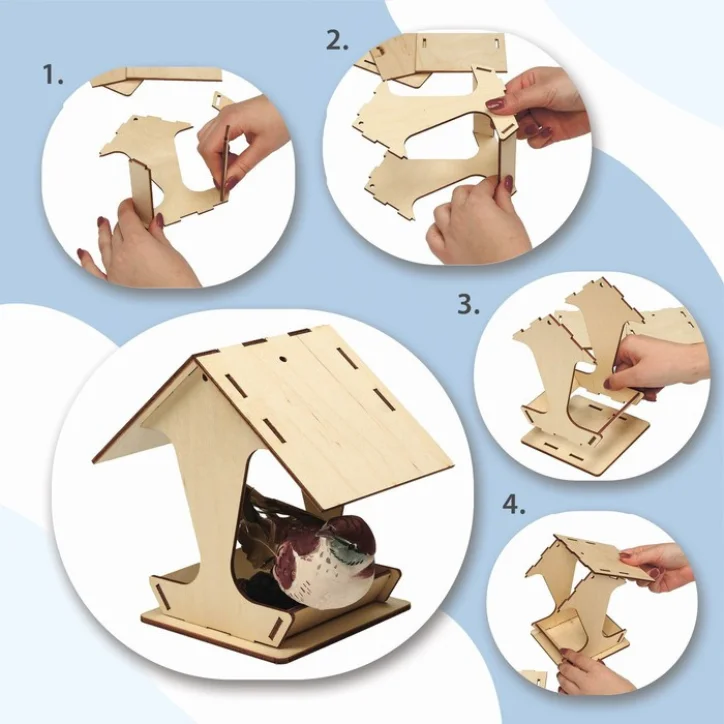 1.

2.

3.

4.