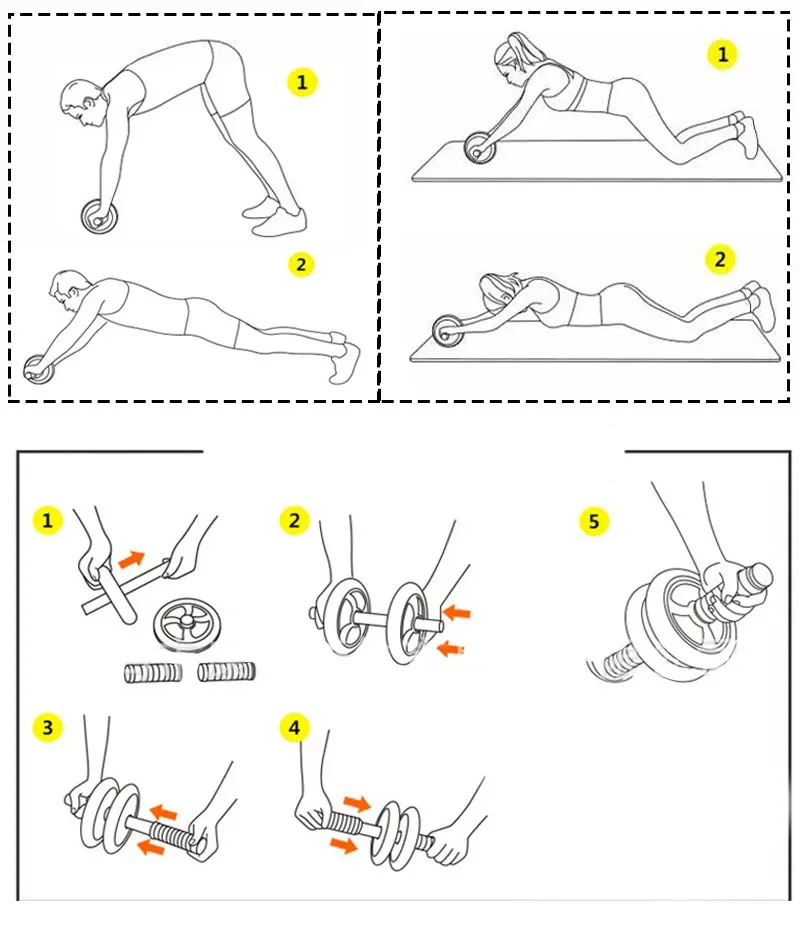 1
2
1
2
1
2
5
3
4