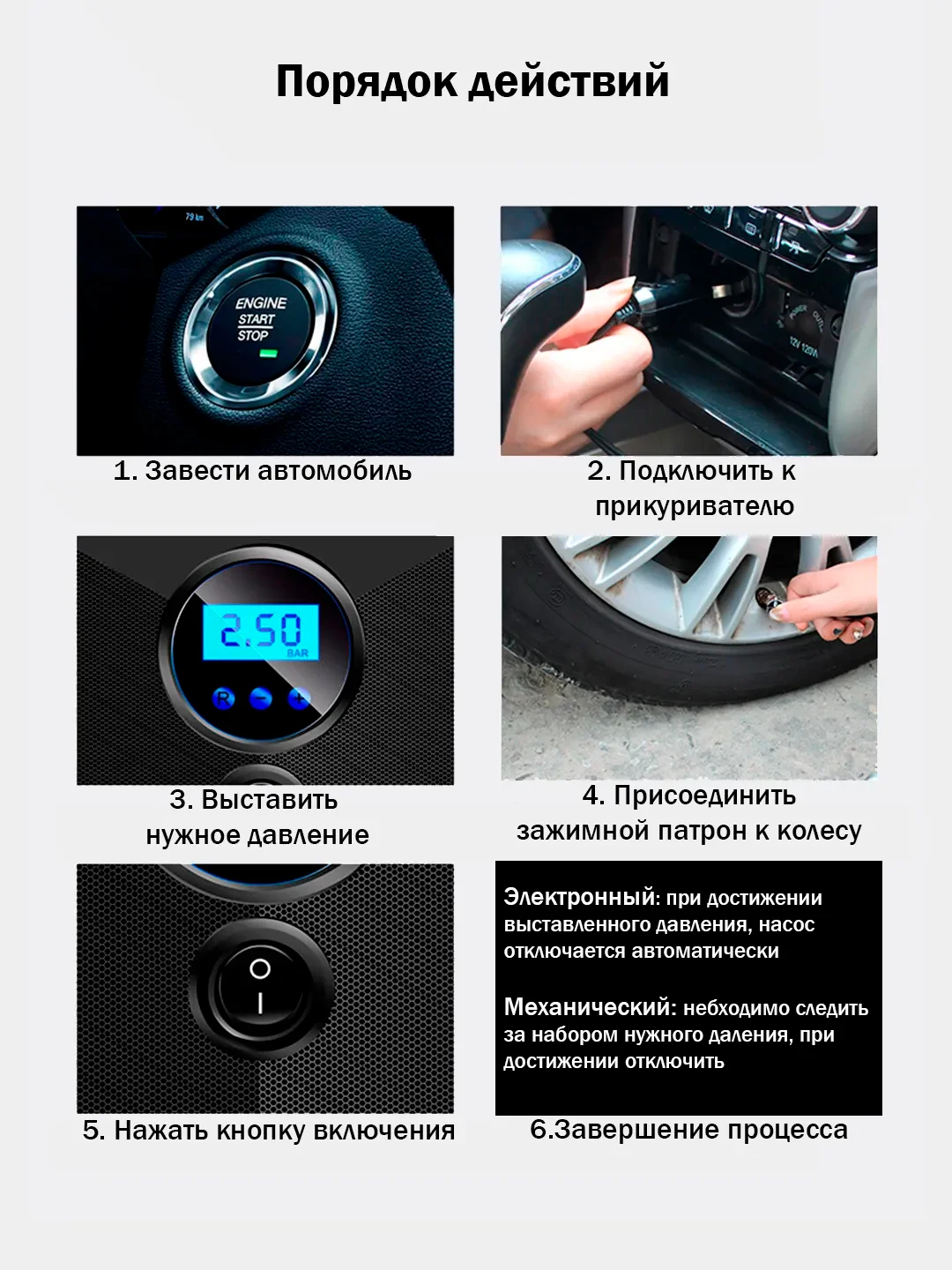 Порядок действий

79 km

ENGINE START STOP

1. Завести автомобиль

12V 120W

2. Подключить к прикуривателю

2.50 BAR

R − +

3. Выставить нужное давление

4. Присоединить зажимной патрон к колесу

O
I

5. Нажать кнопку включения

Электронный: при достижении выставленного давления, насос отключается автоматически

Механический: небходимо следить за набором нужного даления, при достижении отключить

6.Завершение процесса