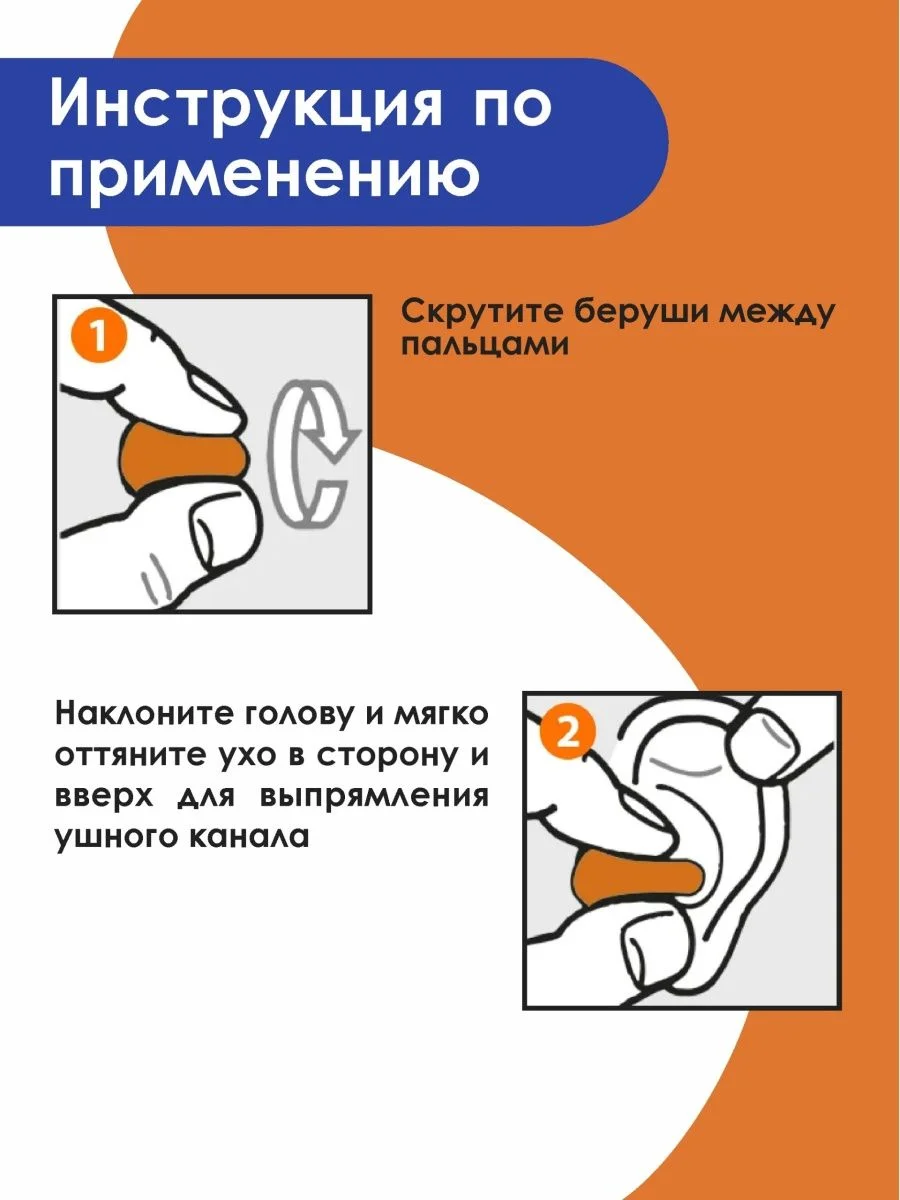 Инструкция по применению

1

Скрутите беруши между пальцами

Наклоните голову и мягко оттяните ухо в сторону и вверх для выпрямления ушного канала

2