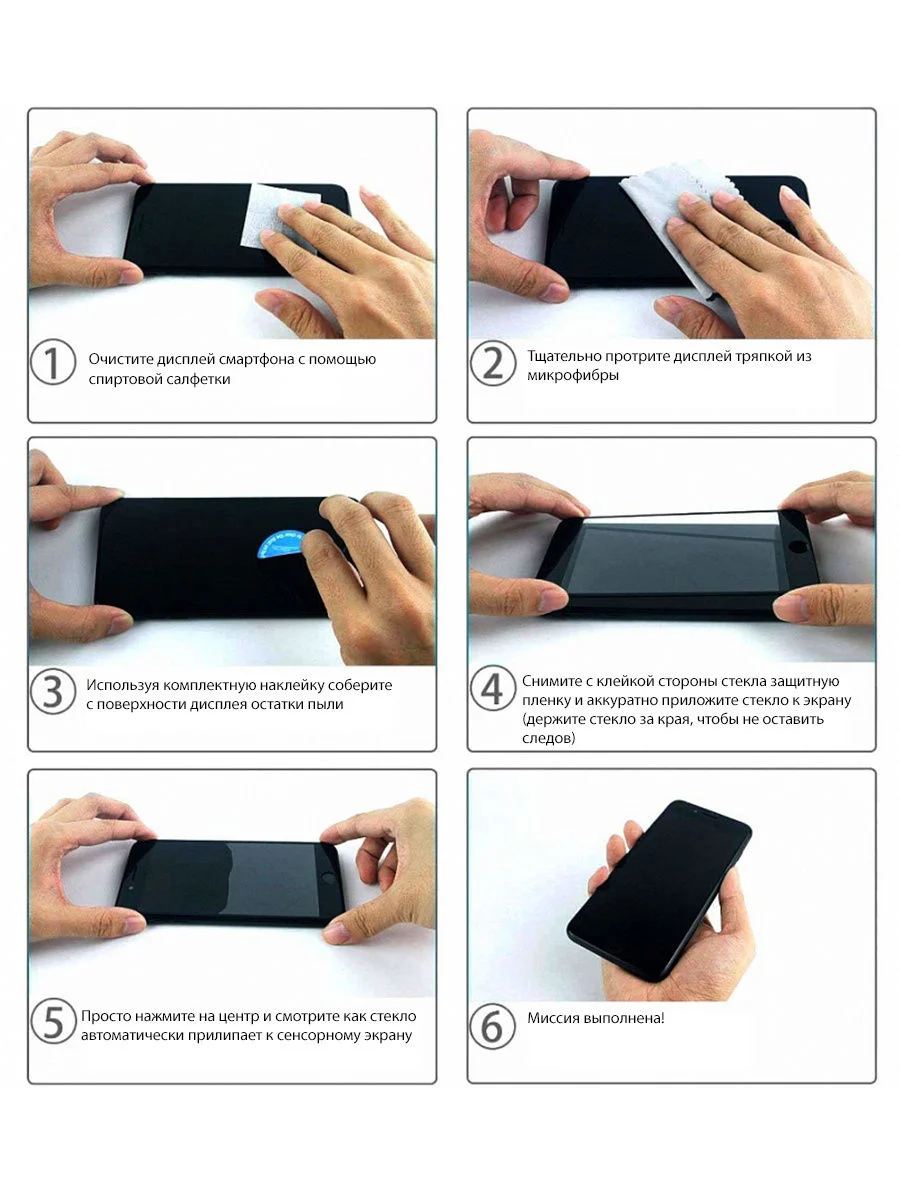 1 Очистите дисплей смартфона с помощью спиртовой салфетки

2 Тщательно протрите дисплей тряпкой из микрофибры

3 Используя комплектную наклейку соберите с поверхности дисплея остатки пыли

4 Снимите с клейкой стороны стекла защитную пленку и аккуратно приложите стекло к экрану (держите стекло за края, чтобы не оставить следов)

5 Просто нажмите на центр и смотрите как стекло автоматически прилипает к сенсорному экрану

6 Миссия выполнена!