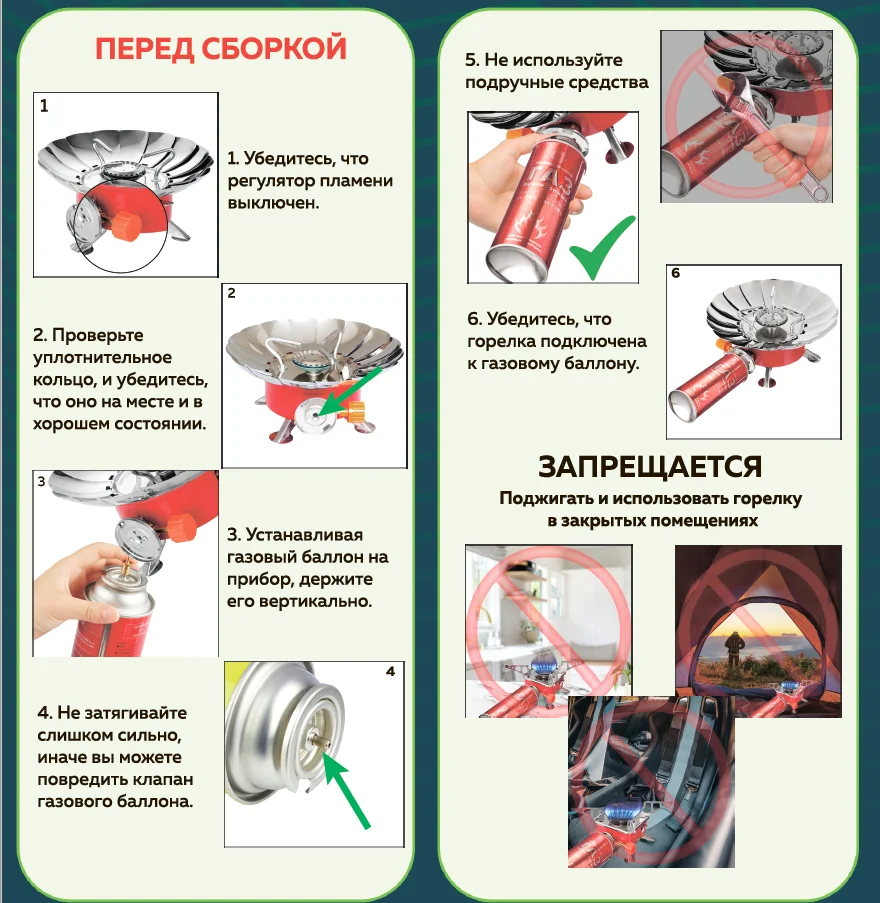 ПЕРЕД СБОРКОЙ

1

1. Убедитесь, что регулятор пламени выключен.

2

2. Проверьте уплотнительное кольцо, и убедитесь, что оно на месте и в хорошем состоянии.

3

3. Устанавливая газовый баллон на прибор, держите его вертикально.

4

4. Не затягивайте слишком сильно, иначе вы можете повредить клапан газового баллона.

5. Не используйте подручные средства

6

6. Убедитесь, что горелка подключена к газовому баллону.

ЗАПРЕЩАЕТСЯ

Поджигать и использовать горелку в закрытых помещениях