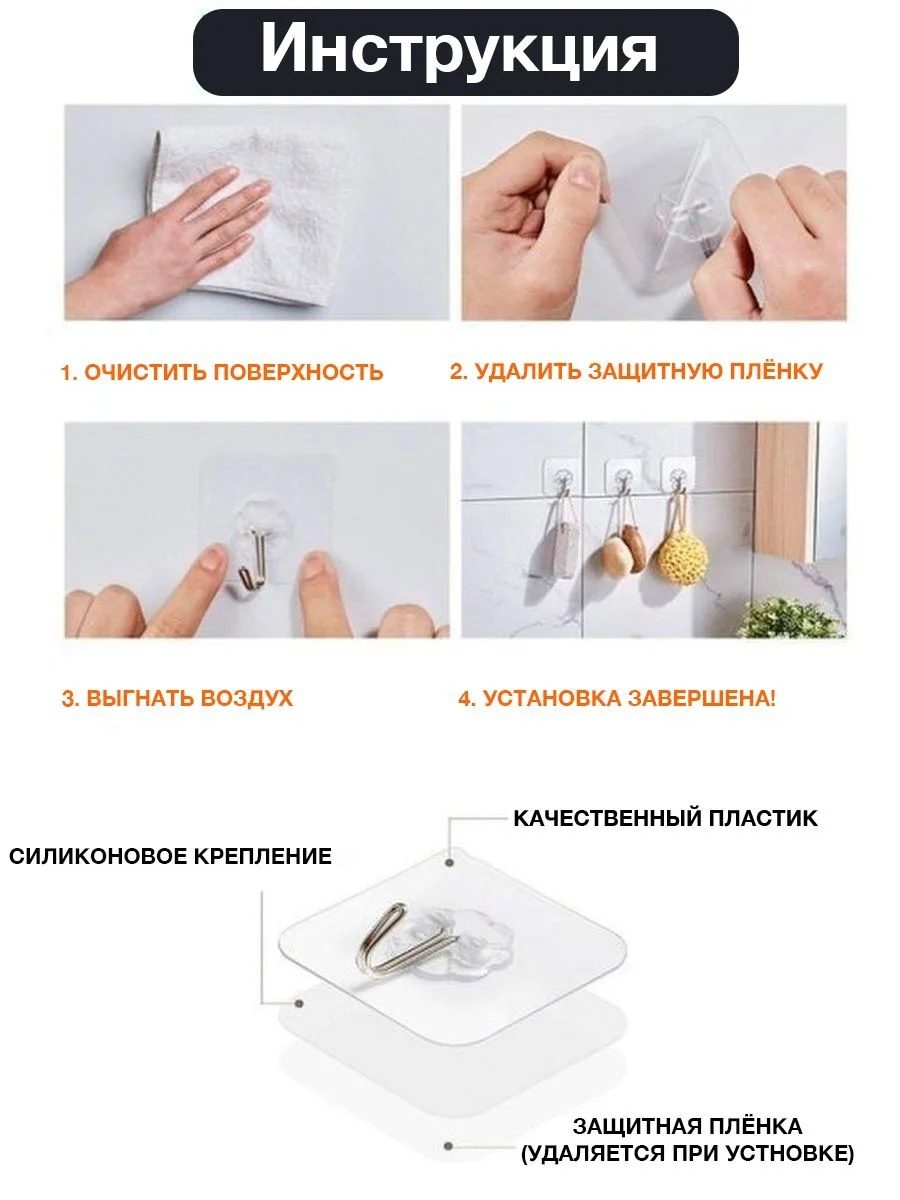 Инструкция

1. ОЧИСТИТЬ ПОВЕРХНОСТЬ

2. УДАЛИТЬ ЗАЩИТНУЮ ПЛЁНКУ

3. ВЫГНАТЬ ВОЗДУХ

4. УСТАНОВКА ЗАВЕРШЕНА!

КАЧЕСТВЕННЫЙ ПЛАСТИК

СИЛИКОНОВОЕ КРЕПЛЕНИЕ

ЗАЩИТНАЯ ПЛЁНКА (УДАЛЯЕТСЯ ПРИ УСТНОВКЕ)