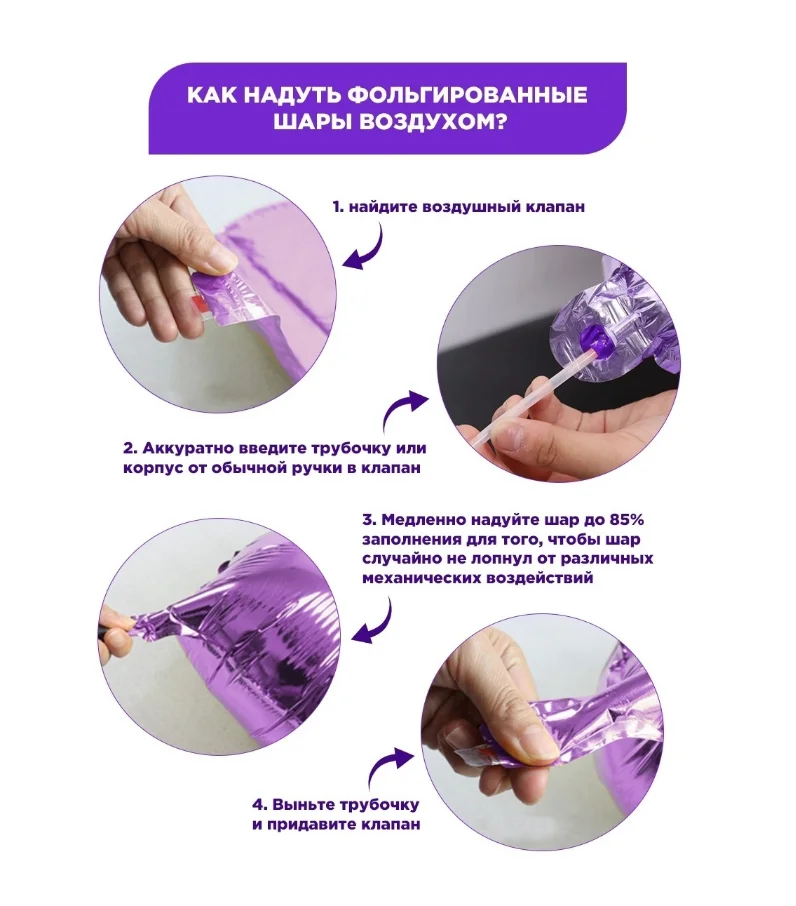 КАК НАДУТЬ ФОЛЬГИРОВАННЫЕ ШАРЫ ВОЗДУХОМ?

1. найдите воздушный клапан

2. Аккуратно введите трубочку или корпус от обычной ручки в клапан

3. Медленно надуйте шар до 85% заполнения для того, чтобы шар случайно не лопнул от различных механических воздействий

4. Выньте трубочку и придавите клапан