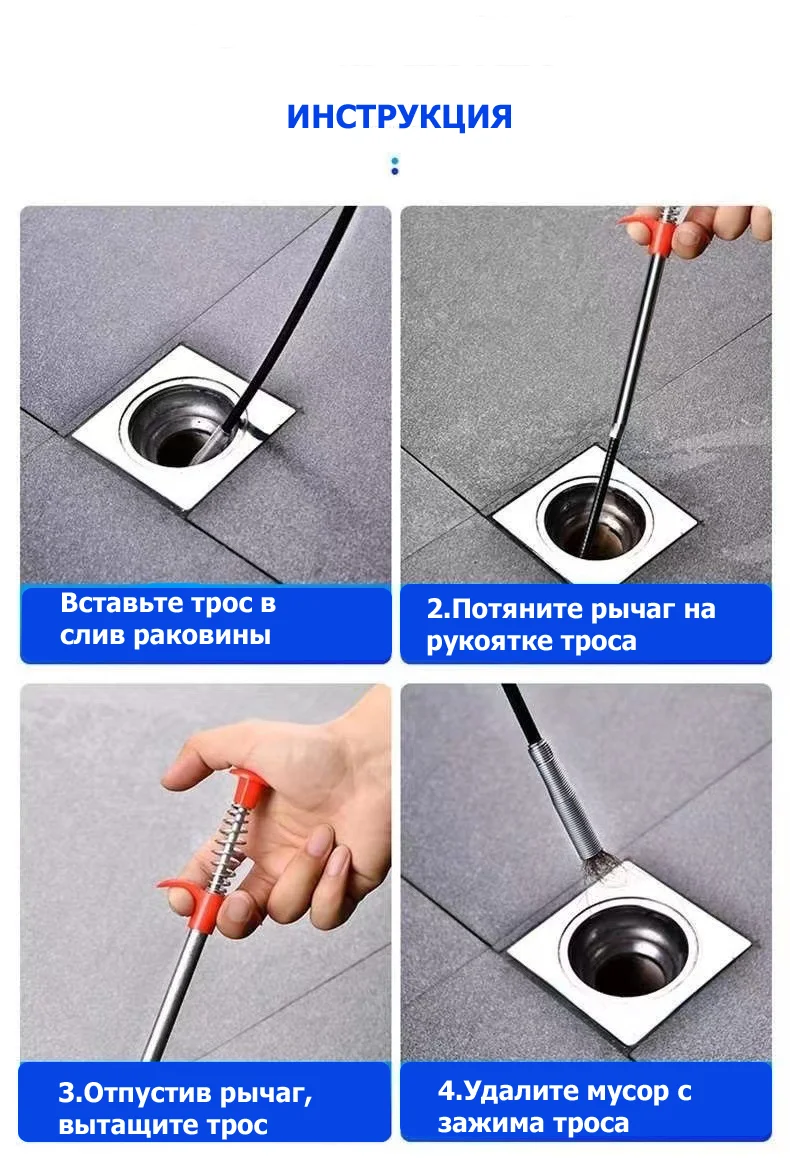 ИНСТРУКЦИЯ

Вставьте трос в слив раковины

2.Потяните рычаг на рукоятке троса

3.Отпустив рычаг, вытащите трос

4.Удалите мусор с зажима троса