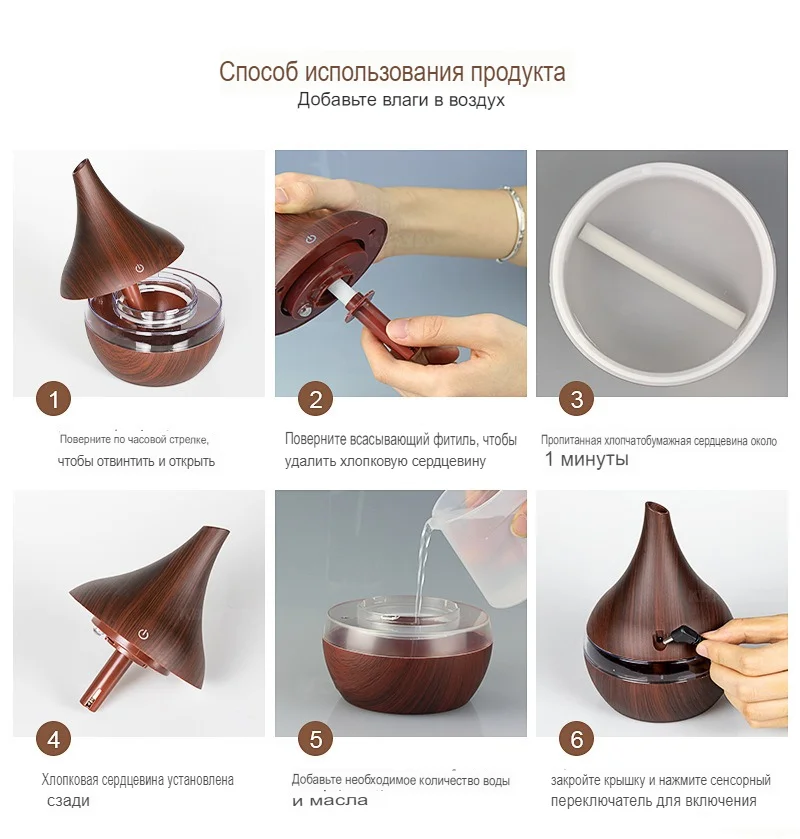 Способ использования продукта
Добавьте влаги в воздух

1
Поверните по часовой стрелке, чтобы отвинтить и открыть

2
Поверните всасывающий фитиль, чтобы удалить хлопковую сердцевину

3
Пропитанная хлопчатобумажная сердцевина около 1 минуты

4
Хлопковая сердцевина установлена сзади

5
Добавьте необходимое количество воды и масла

6
закройте крышку и нажмите сенсорный переключатель для включения