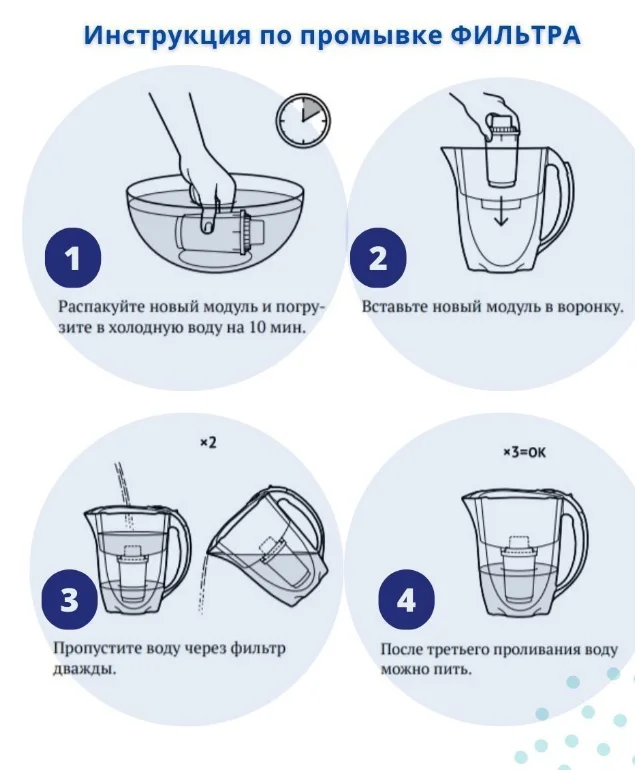 Инструкция по промывке ФИЛЬТРА

1

Распакуйте новый модуль и погрузите в холодную воду на 10 мин.

2

Вставьте новый модуль в воронку.

×2

3

Пропустите воду через фильтр дважды.

×3=OK

4

После третьего проливания воду можно пить.