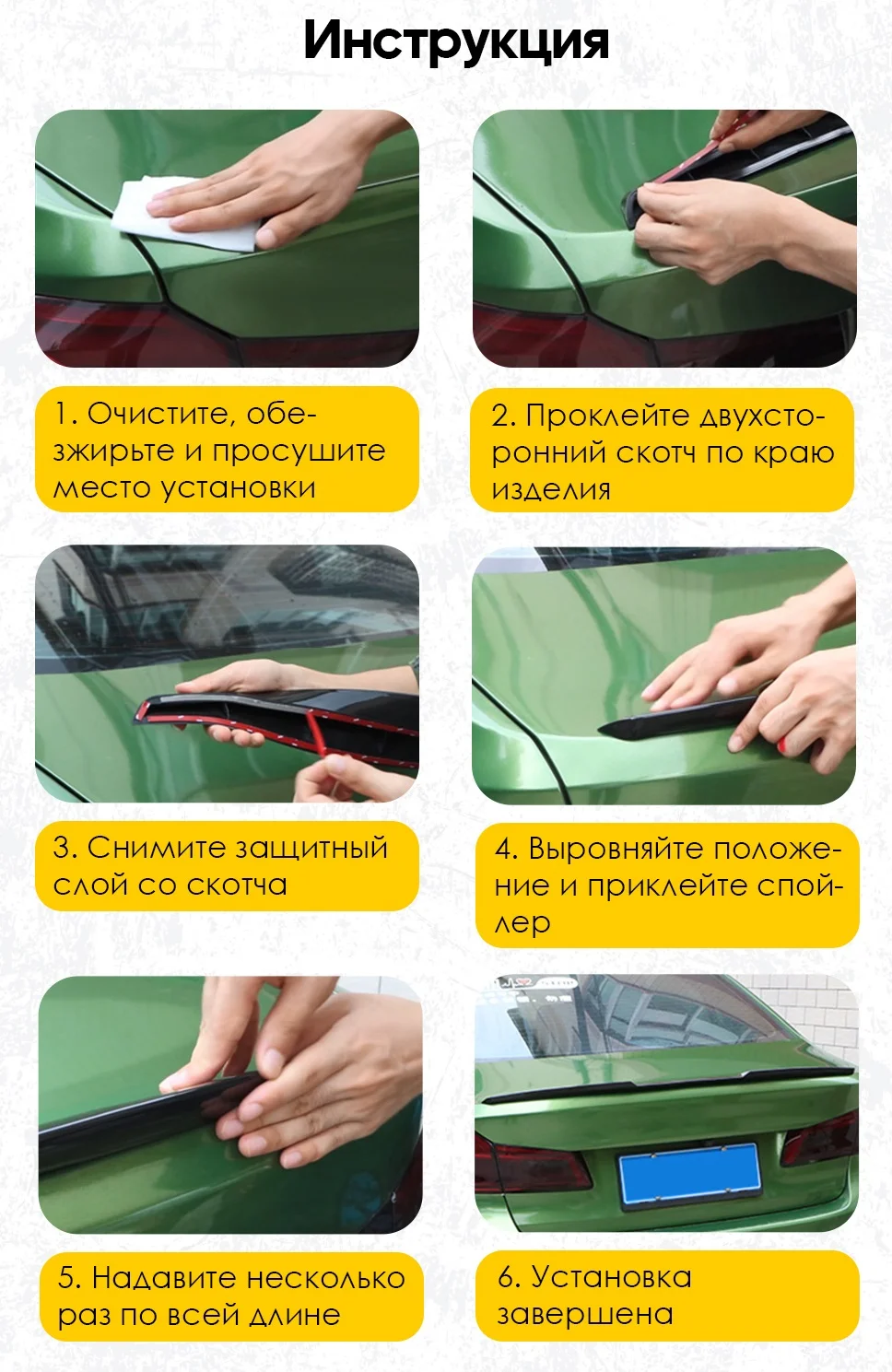 Инструкция

1. Очистите, обезжирьте и просушите место установки

2. Проклейте двухсторонний скотч по краю изделия

3. Снимите защитный слой со скотча

4. Выровняйте положение и приклейте спойлер

5. Надавите несколько раз по всей длине

6. Установка завершена