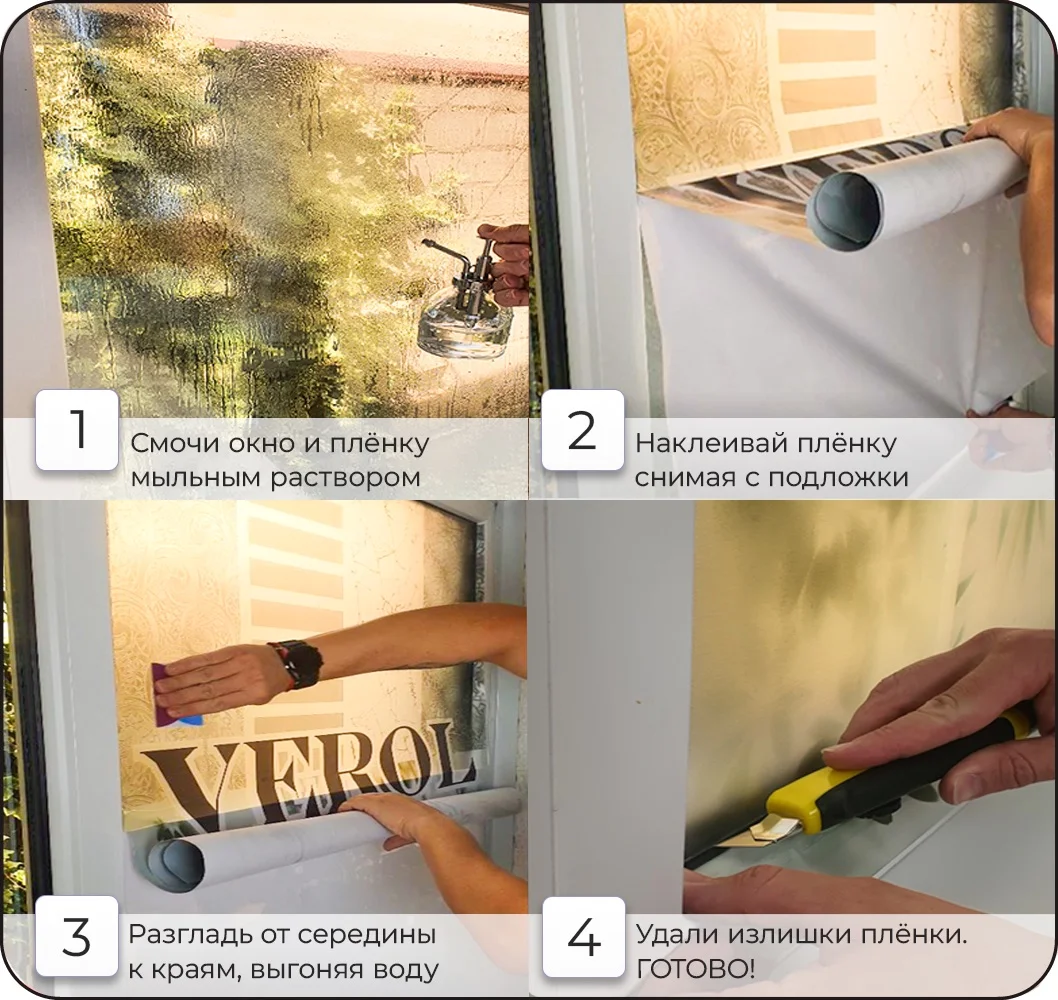 1 Смочи окно и плёнку мыльным раствором

2 Наклеивай плёнку снимая с подложки

VEROL

3 Разгладь от середины к краям, выгоняя воду

4 Удали излишки плёнки. ГОТОВО!