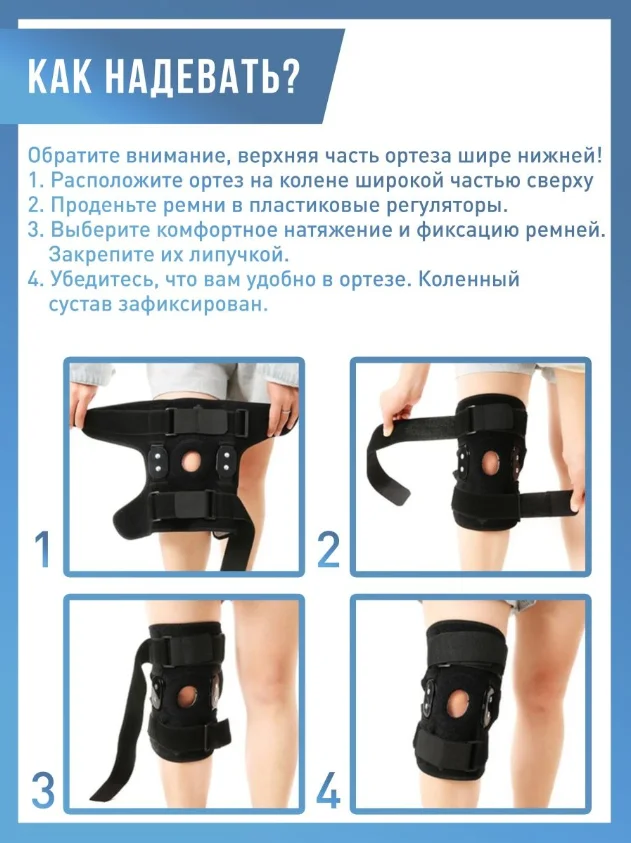 КАК НАДЕВАТЬ?

Обратите внимание, верхняя часть ортеза шире нижней!
1. Расположите ортез на колене широкой частью сверху
2. Проденьте ремни в пластиковые регуляторы.
3. Выберите комфортное натяжение и фиксацию ремней. Закрепите их липучкой.
4. Убедитесь, что вам удобно в ортезе. Коленный сустав зафиксирован.

1

2

3

4