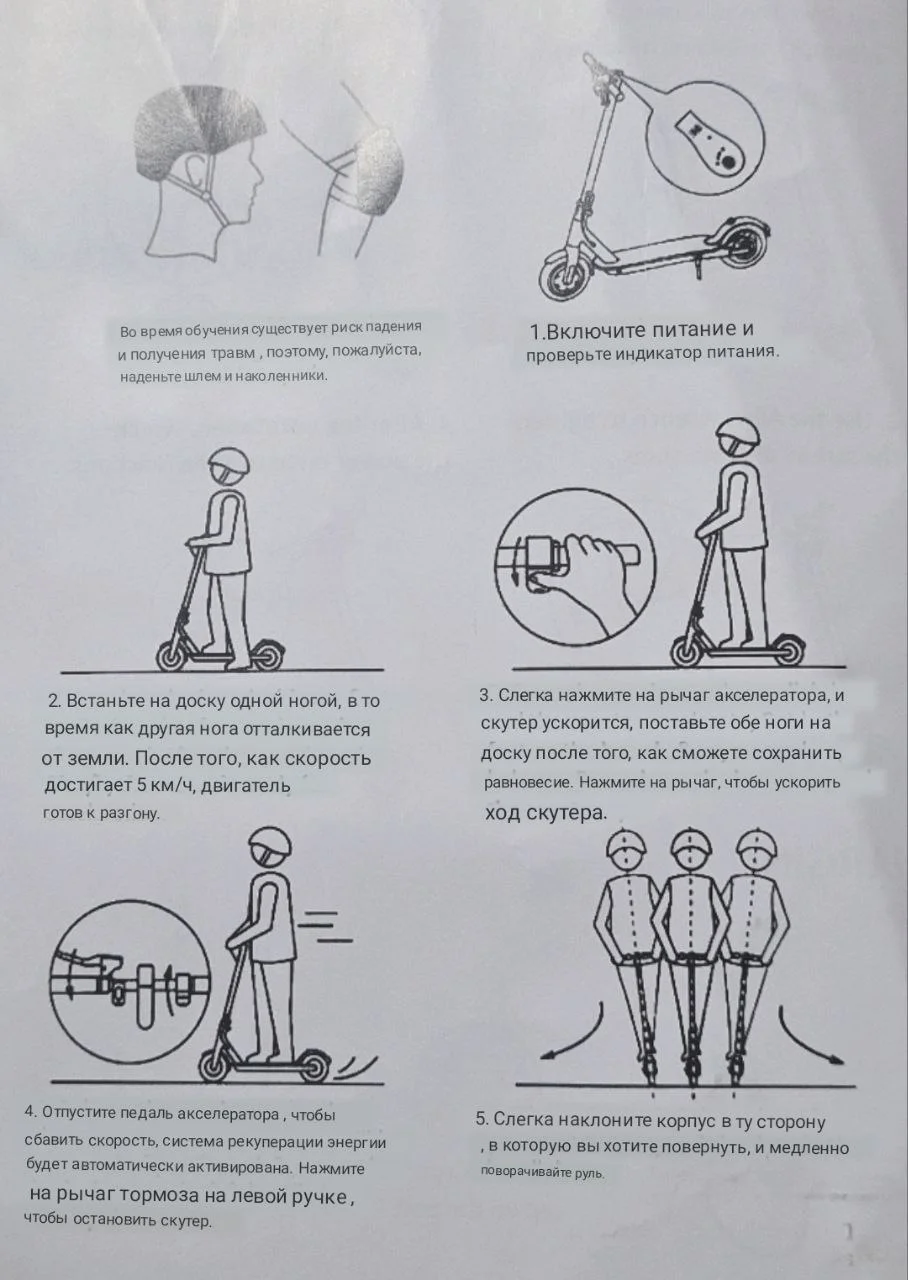 Во время обучения существует риск падения и получения травм , поэтому, пожалуйста, наденьте шлем и наколенники.

1.Включите питание и проверьте индикатор питания.

2. Встаньте на доску одной ногой, в то время как другая нога отталкивается от земли. После того, как скорость достигает 5 км/ч, двигатель готов к разгону.

3. Слегка нажмите на рычаг акселератора, и скутер ускорится, поставьте обе ноги на доску после того, как сможете сохранить равновесие. Нажмите на рычаг, чтобы ускорить ход скутера.

4. Отпустите педаль акселератора , чтобы сбавить скорость, система рекуперации энергии будет автоматически активирована. Нажмите на рычаг тормоза на левой ручке , чтобы остановить скутер.

5. Слегка наклоните корпус в ту сторону , в которую вы хотите повернуть, и медленно поворачивайте руль.