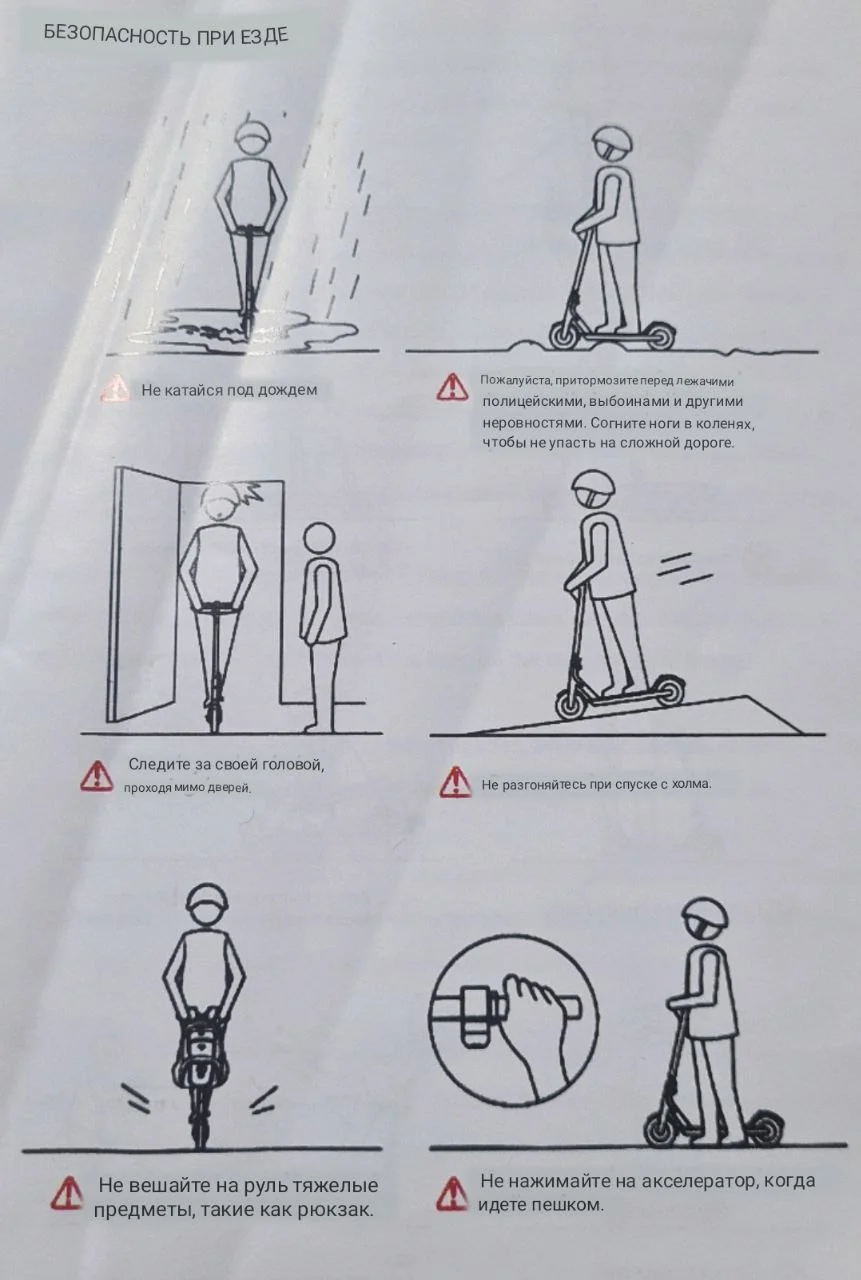 БЕЗОПАСНОСТЬ ПРИ ЕЗДЕ

Не катайся под дождем

Пожалуйста, притормозите перед лежачими полицейскими, выбоинами и другими неровностями. Согните ноги в коленях, чтобы не упасть на сложной дороге.

Следите за своей головой, проходя мимо дверей.

Не разгоняйтесь при спуске с холма.

Не вешайте на руль тяжелые предметы, такие как рюкзак.

Не нажимайте на акселератор, когда идете пешком.