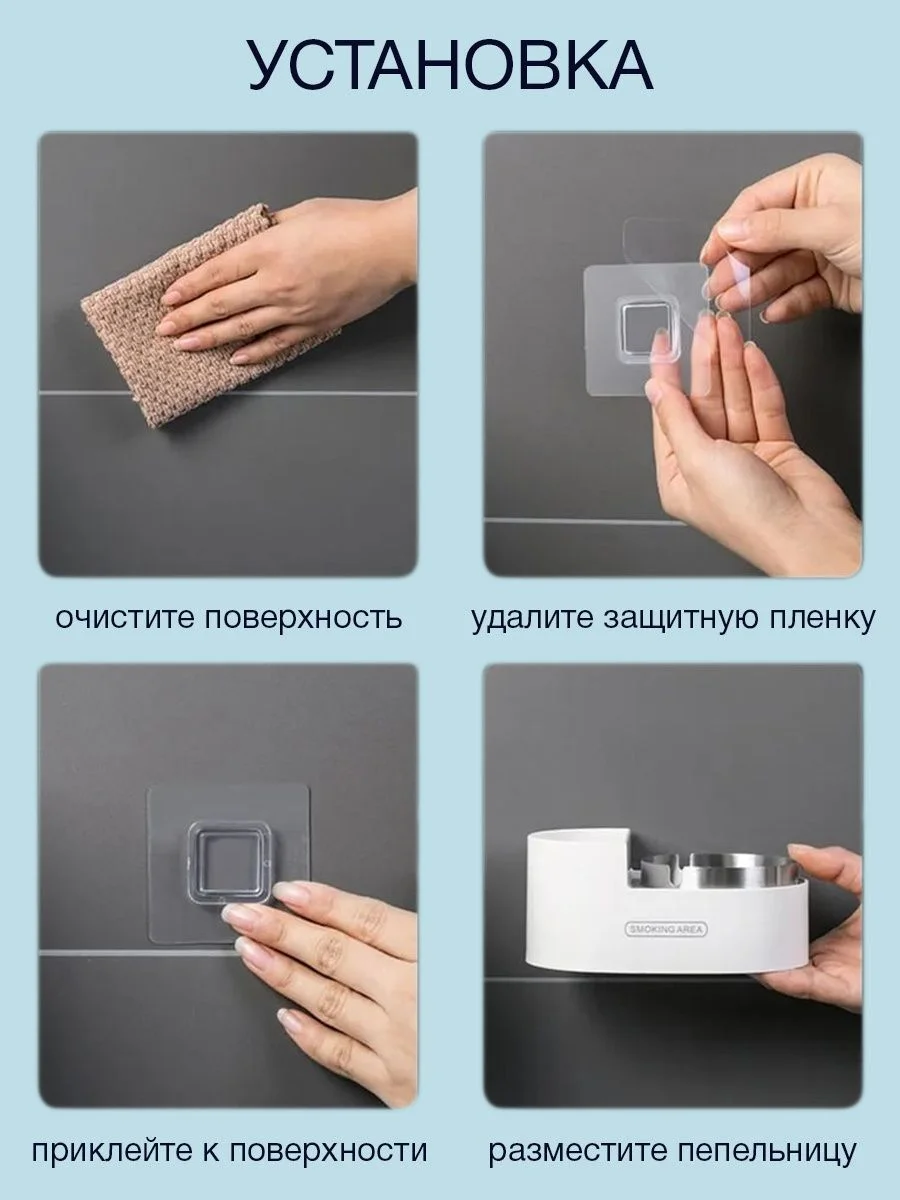 УСТАНОВКА

очистите поверхность

удалите защитную пленку

приклейте к поверхности

SMOKING AREA

разместите пепельницу