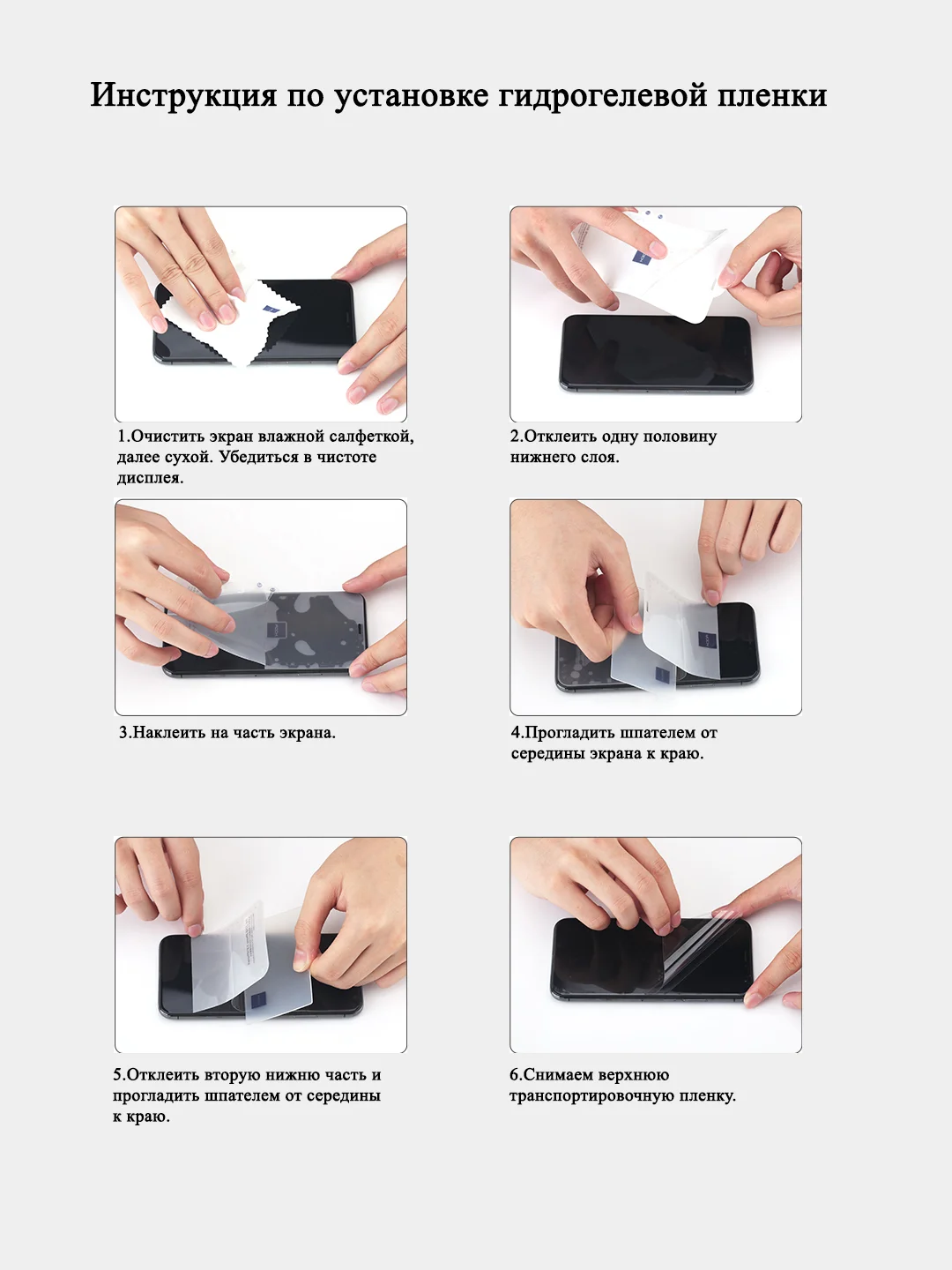 Инструкция по установке гидрогелевой пленки

1.Очистить экран влажной салфеткой, далее сухой. Убедиться в чистоте дисплея.

2.Отклеить одну половину нижнего слоя.

3.Наклеить на часть экрана.

4.Прогладить шпателем от середины экрана к краю.

5.Отклеить вторую нижню часть и прогладить шпателем от середины к краю.

6.Снимаем верхнюю транспортировочную пленку.