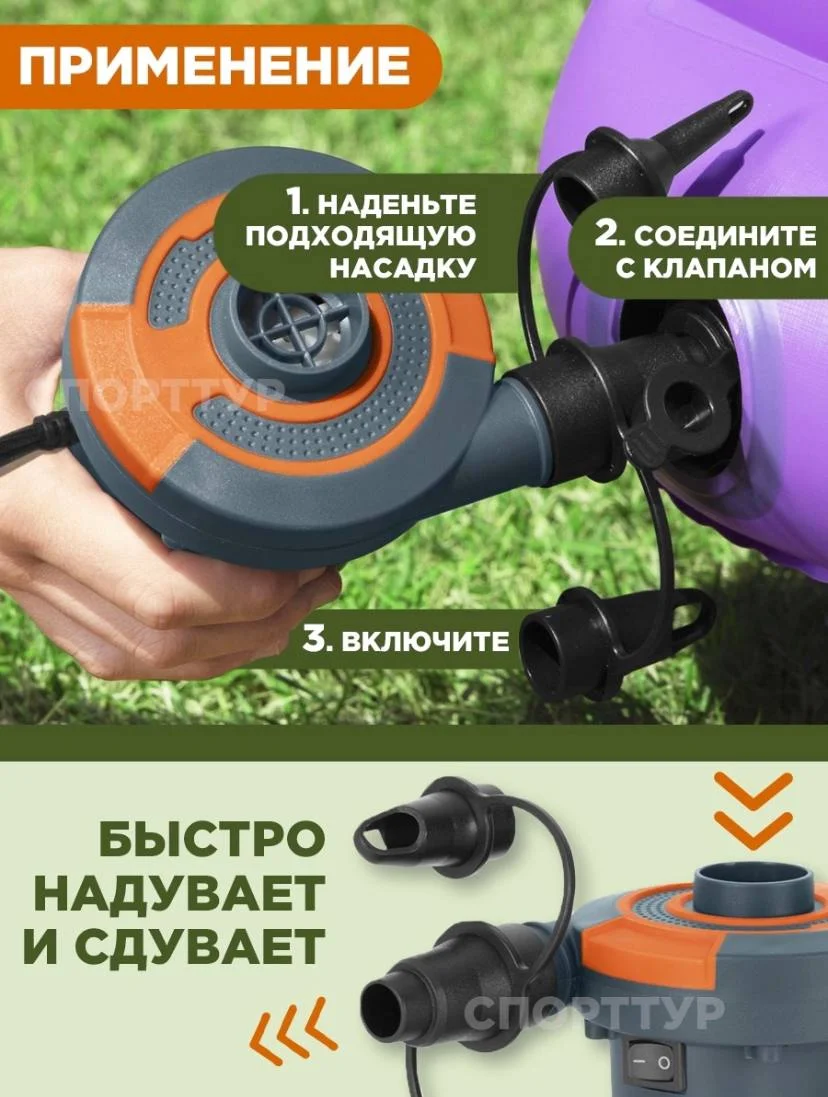 ПРИМЕНЕНИЕ

1. НАДЕНЬТЕ ПОДХОДЯЩУЮ НАСАДКУ

2. СОЕДИНИТЕ С КЛАПАНОМ

СПОРТТУР

3. ВКЛЮЧИТЕ

БЫСТРО НАДУВАЕТ И СДУВАЕТ

СПОРТТУР