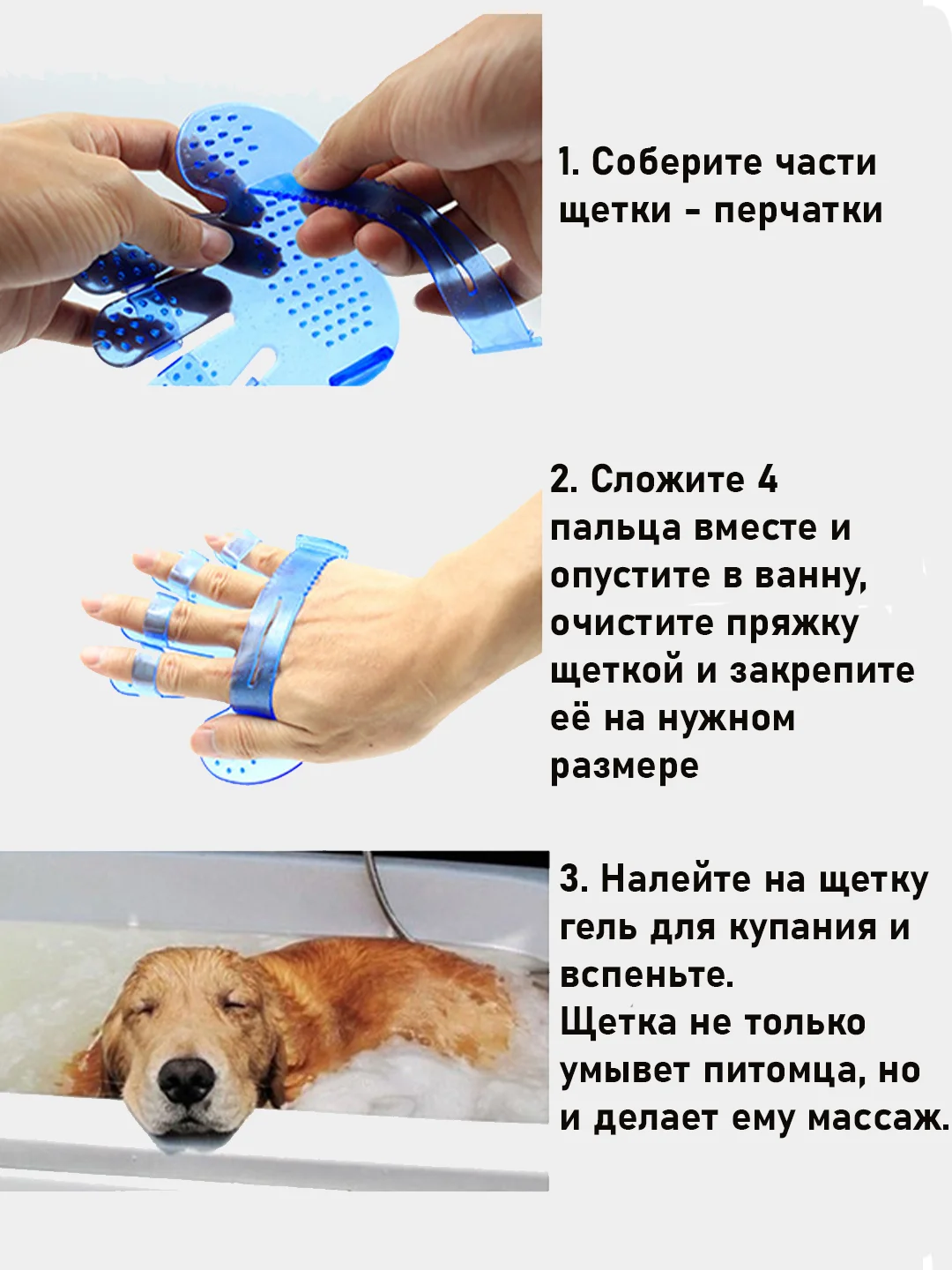 1. Соберите части щетки - перчатки

2. Сложите 4 пальца вместе и опустите в ванну, очистите пряжку щеткой и закрепите её на нужном размере

3. Налейте на щетку гель для купания и вспеньте.
Щетка не только умывет питомца, но и делает ему массаж.