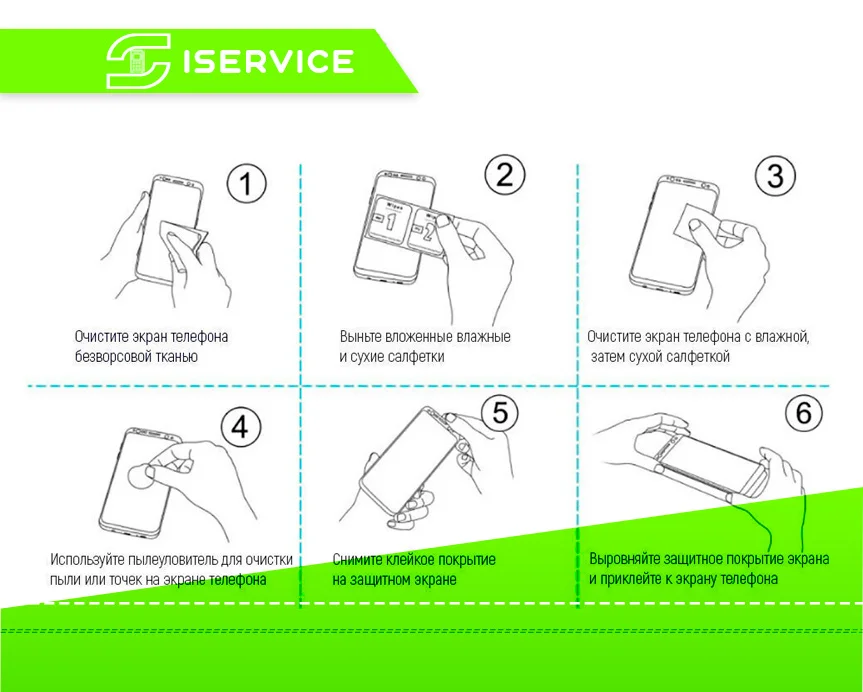 ISERVICE

1

Очистите экран телефона безворсовой тканью

2

Wipes
1
2

Выньте вложенные влажные и сухие салфетки

3

Очистите экран телефона с влажной, затем сухой салфеткой

4

Используйте пылеуловитель для очистки пыли или точек на экране телефона

5

Снимите клейкое покрытие на защитном экране

6

Выровняйте защитное покрытие экрана и приклейте к экрану телефона